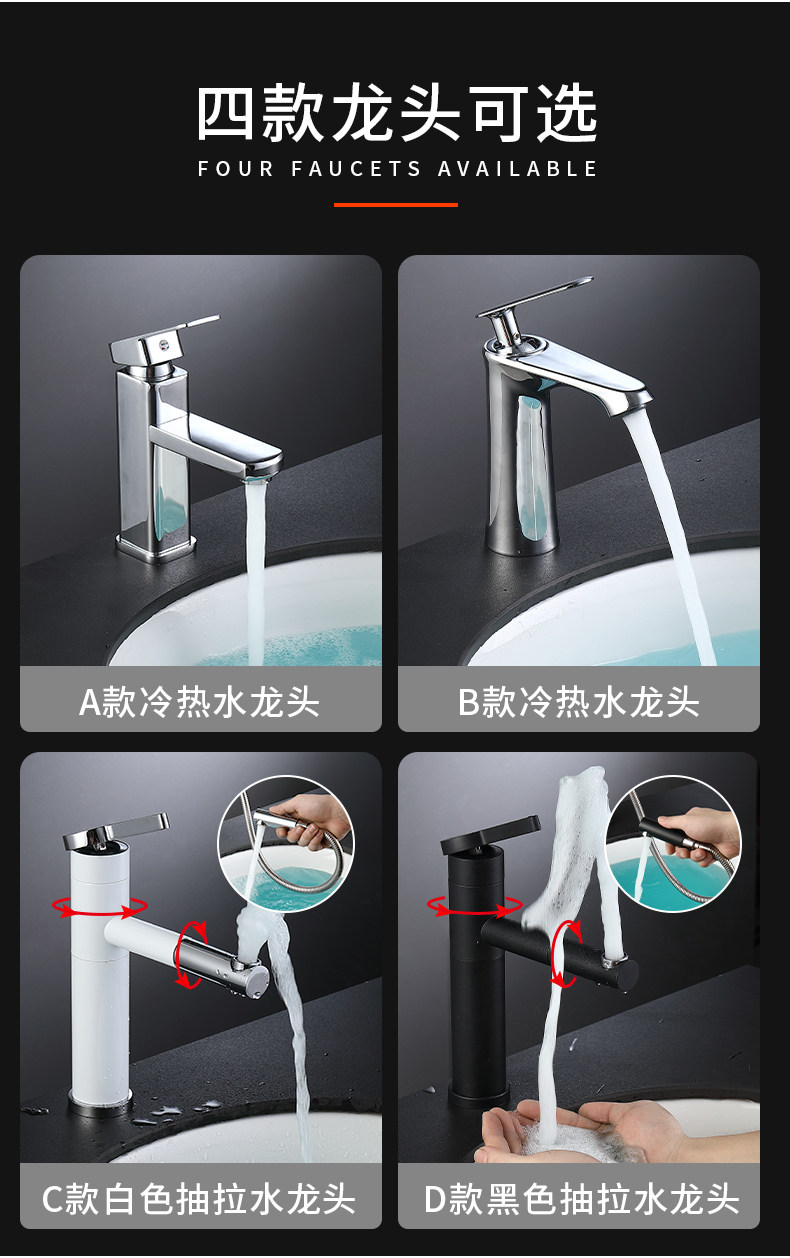 四款龙头可选
FOUR FAUCETS AVAILABLE

A款冷热水龙头

B款冷热水龙头

C款白色抽拉水龙头

D款黑色抽拉水龙头