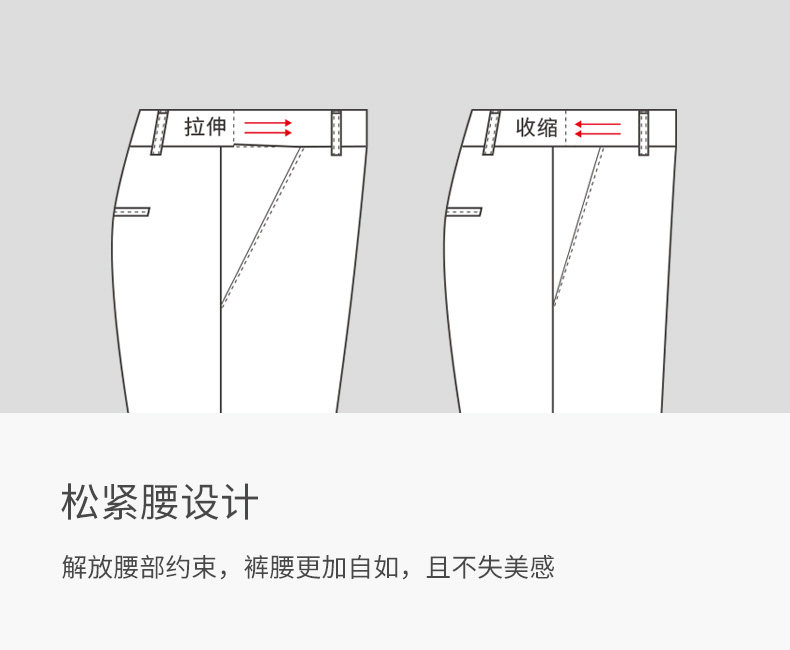 拉伸

收缩

松紧腰设计

解放腰部约束，裤腰更加自如，且不失美感