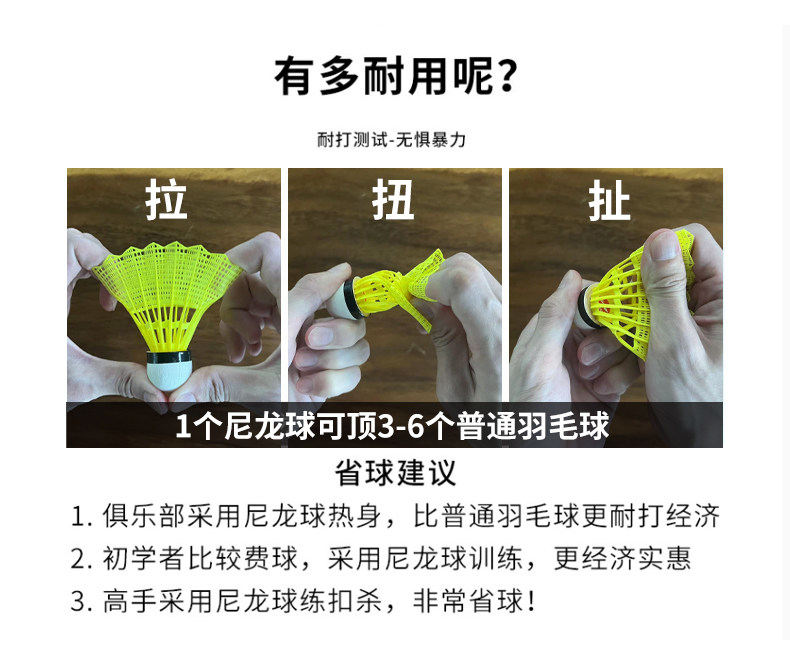 有多耐用呢？

耐打测试-无惧暴力

拉

扭

扯

1个尼龙球可顶3-6个普通羽毛球

省球建议

1. 俱乐部采用尼龙球热身，比普通羽毛球更耐打经济

2. 初学者比较费球，采用尼龙球训练，更经济实惠

3. 高手采用尼龙球练扣杀，非常省球！