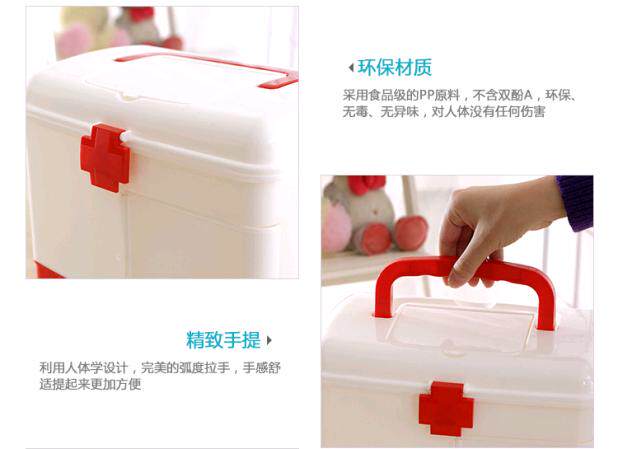 环保材质

采用食品级的PP原料，不含双酚A，环保、无毒、无异味，对人体没有任何伤害

精致手提

利用人体学设计，完美的弧度拉手，手感舒适提起来更加方便