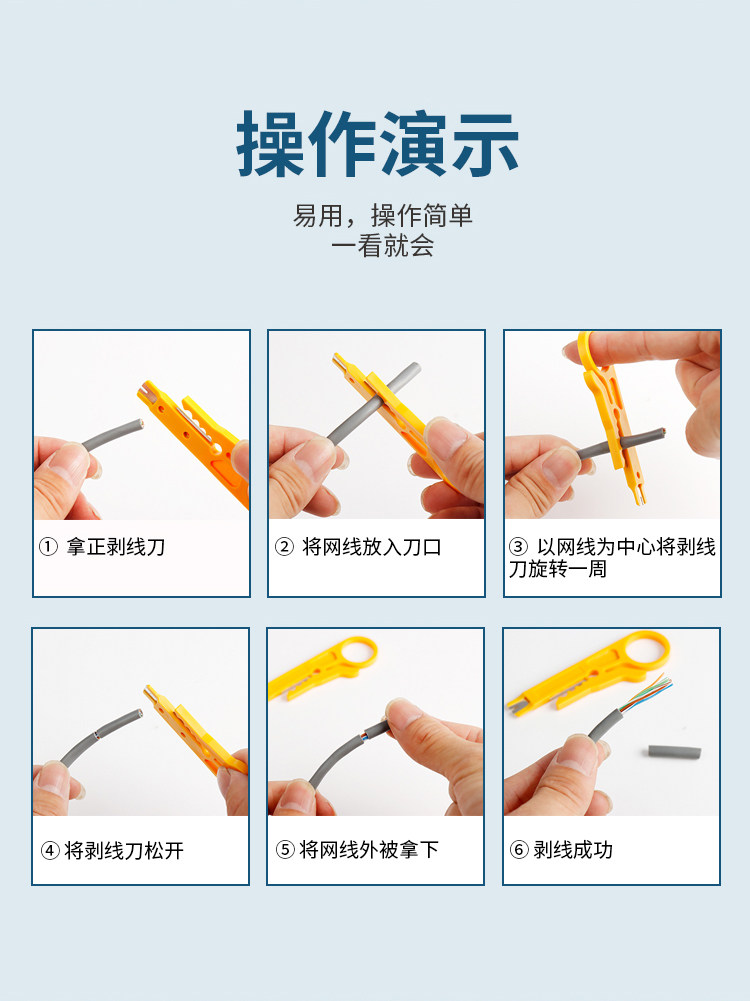 操作演示

易用，操作简单
一看就会

① 拿正剥线刀

② 将网线放入刀口

③ 以网线为中心将剥线刀旋转一周

④ 将剥线刀松开

⑤ 将网线外被拿下

⑥ 剥线成功