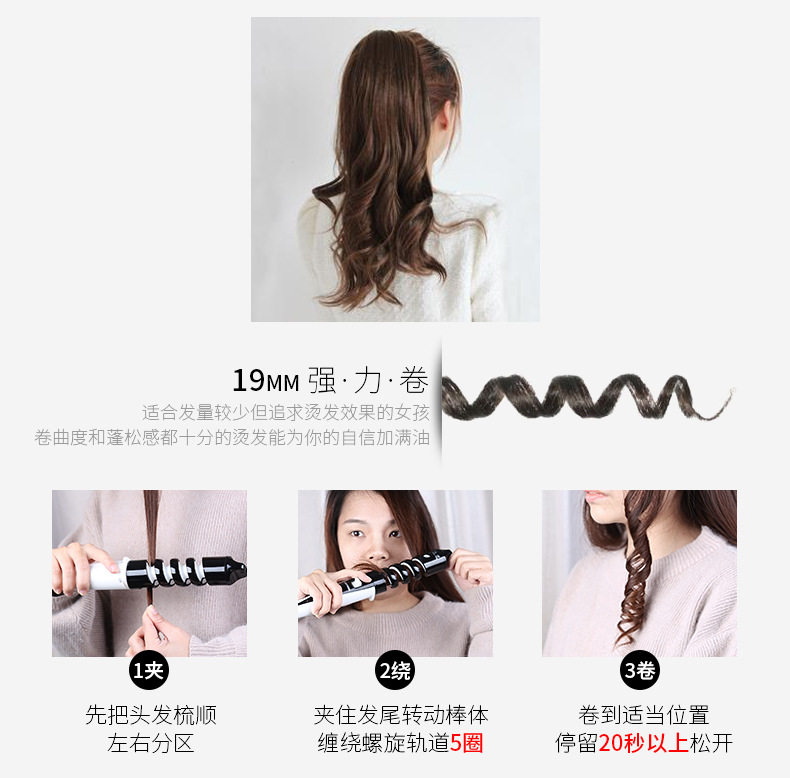 19MM 强·力·卷

适合发量较少但追求烫发效果的女孩
卷曲度和蓬松感都十分的烫发能为你的自信加满油

1夹
先把头发梳顺
左右分区

2绕
夹住发尾转动棒体
缠绕螺旋轨道5圈

3卷
卷到适当位置
停留20秒以上松开