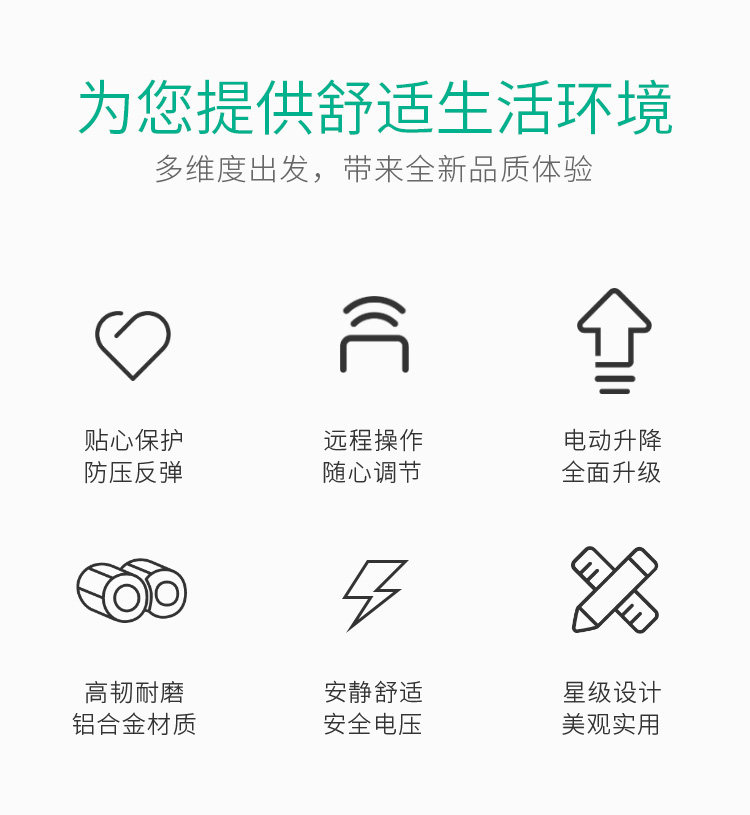 为您提供舒适生活环境

多维度出发，带来全新品质体验

贴心保护
防压反弹

远程操作
随心调节

电动升降
全面升级

高韧耐磨
铝合金材质

安静舒适
安全电压

星级设计
美观实用