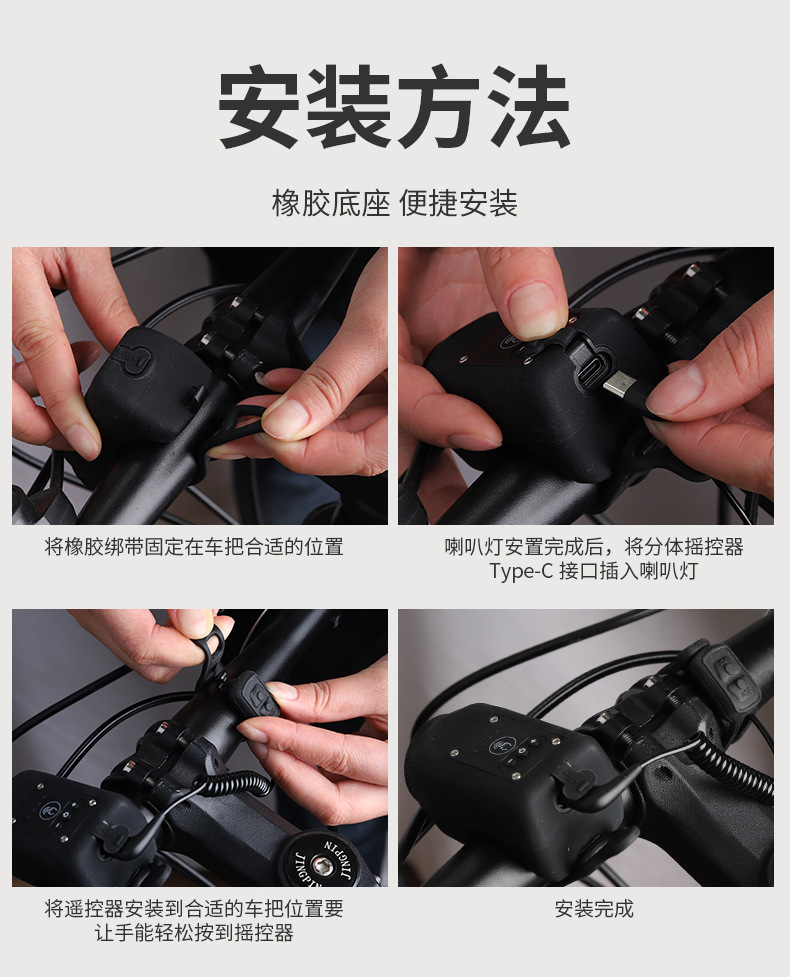 安装方法

橡胶底座 便捷安装

将橡胶绑带固定在车把合适的位置

喇叭灯安置完成后，将分体摇控器 Type-C 接口插入喇叭灯

JINGPIN

将遥控器安装到合适的车把位置要让手能轻松按到摇控器

安装完成