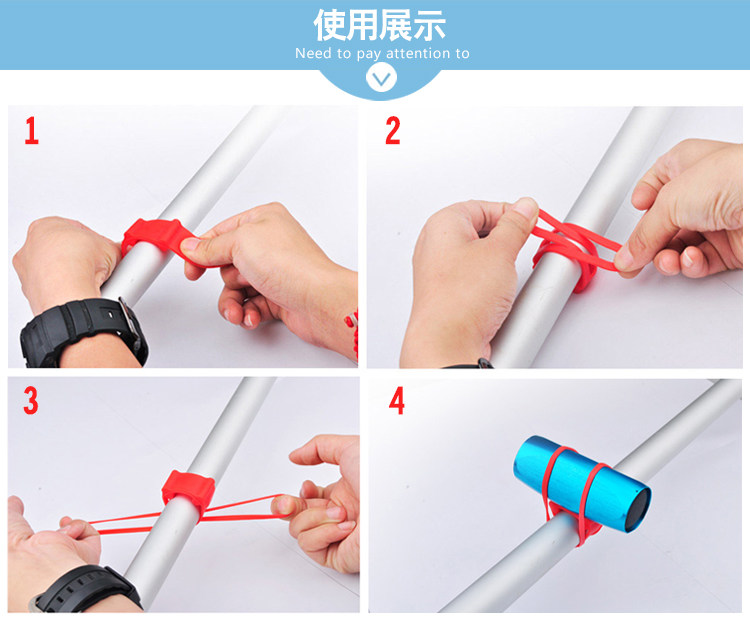 使用展示
Need to pay attention to

1

2

3

4