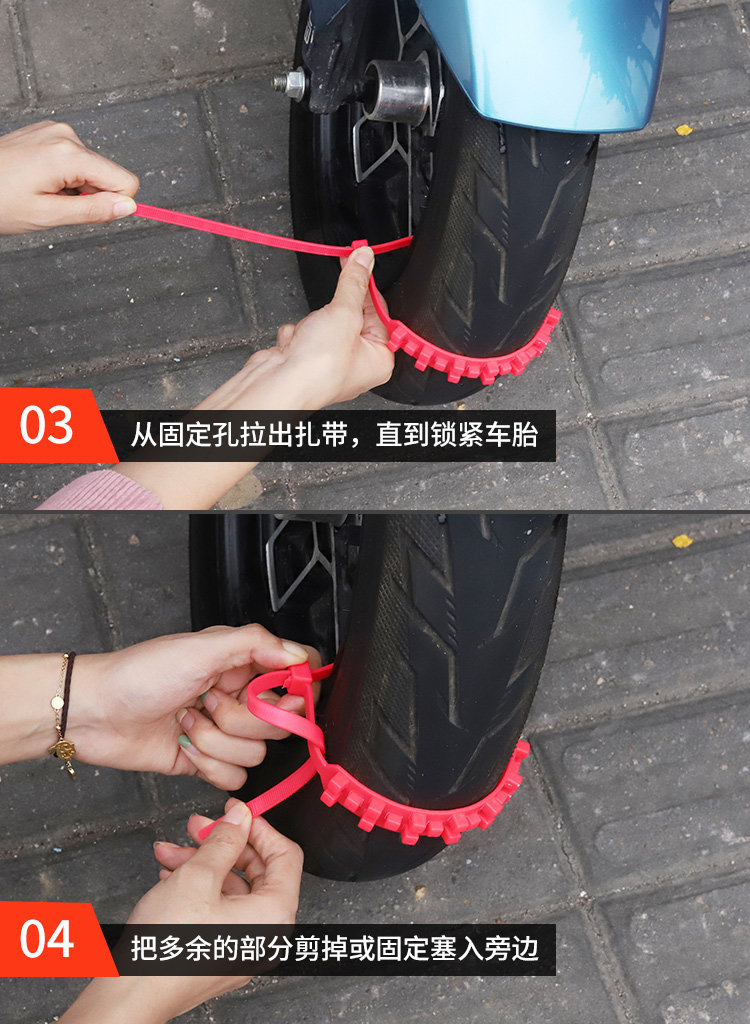 03
从固定孔拉出扎带，直到锁紧车胎

04
把多余的部分剪掉或固定塞入旁边