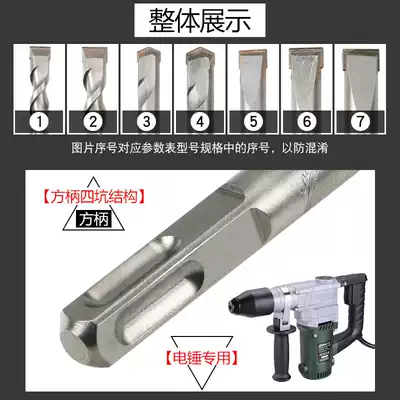 整体展示

1
2
3
4
5
6
7

图片序号对应参数表型号规格中的序号，以防混淆

【方柄四坑结构】

方柄

【电锤专用】