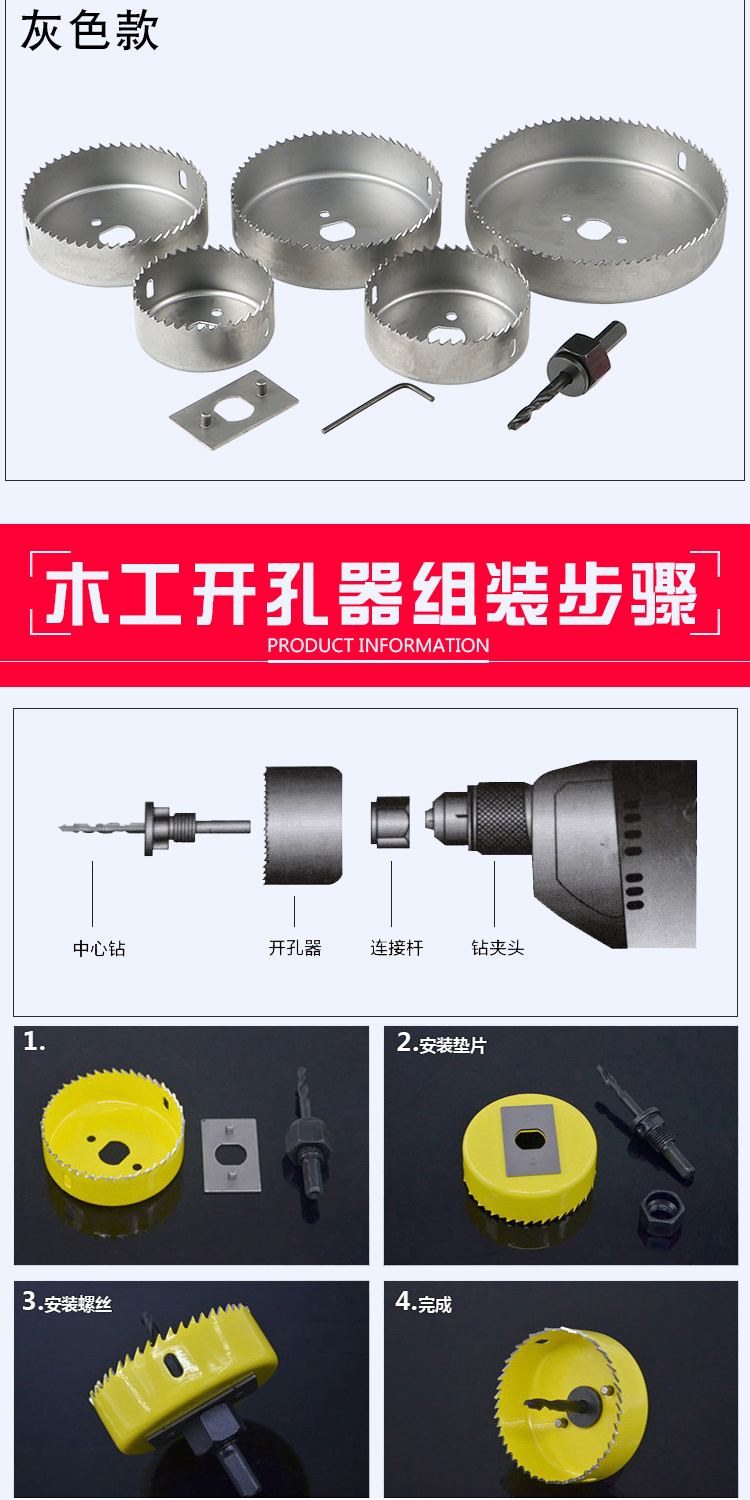 灰色款

木工开孔器组装步骤
PRODUCT INFORMATION

中心钻
开孔器
连接杆
钻夹头

1.

2.安装垫片

3.安装螺丝

4.完成