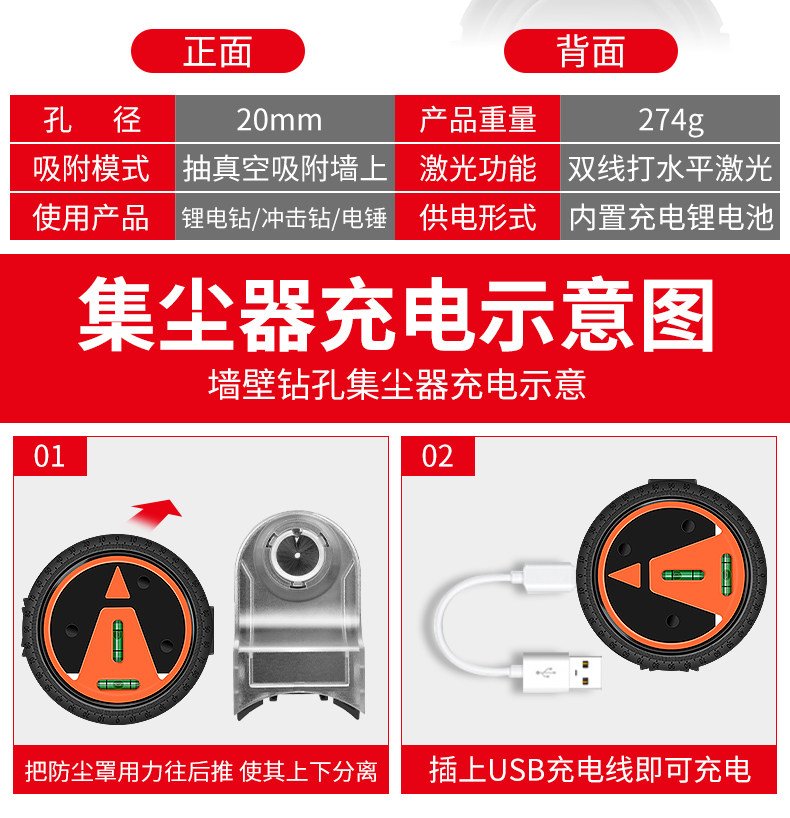 正面

背面

| 孔　径 | 20mm | 产品重量 | 274g |
|---|---|---|---|
| 吸附模式 | 抽真空吸附墙上 | 激光功能 | 双线打水平激光 |
| 使用产品 | 锂电钻/冲击钻/电锤 | 供电形式 | 内置充电锂电池 |

集尘器充电示意图

墙壁钻孔集尘器充电示意

01

把防尘罩用力往后推 使其上下分离

02

插上USB充电线即可充电