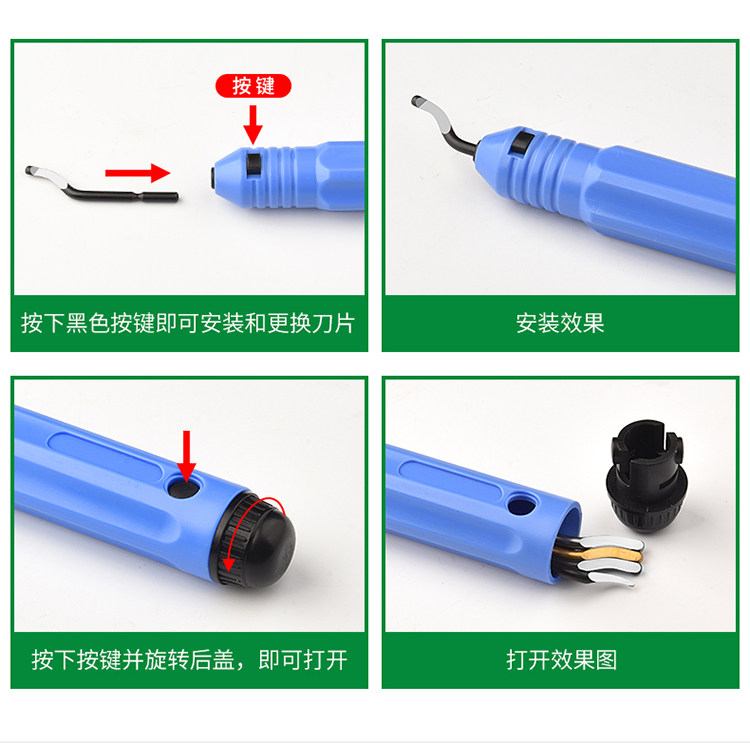 按键

按下黑色按键即可安装和更换刀片

安装效果

按下按键并旋转后盖，即可打开

打开效果图