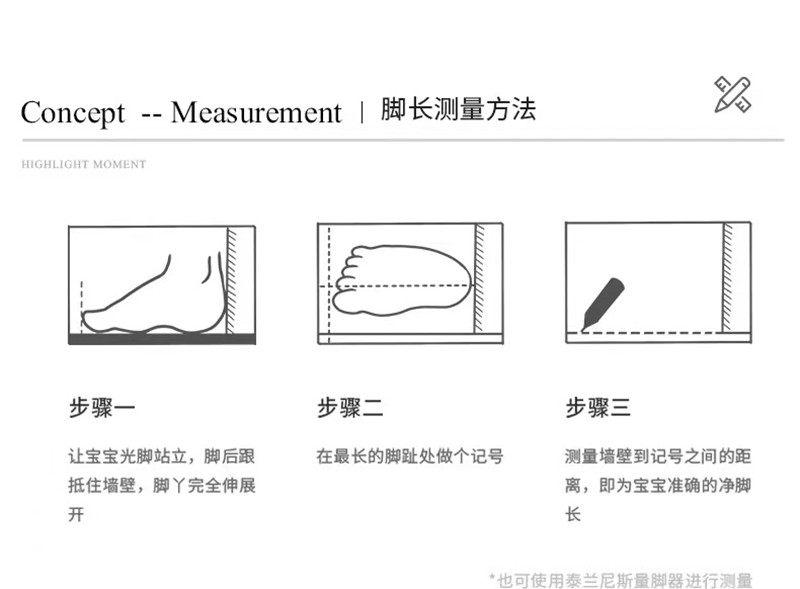 Concept -- Measurement | 脚长测量方法

HIGHLIGHT MOMENT

步骤一

让宝宝光脚站立，脚后跟抵住墙壁，脚丫完全伸展开

步骤二

在最长的脚趾处做个记号

步骤三

测量墙壁到记号之间的距离，即为宝宝准确的净脚长

*也可使用泰兰尼斯量脚器进行测量