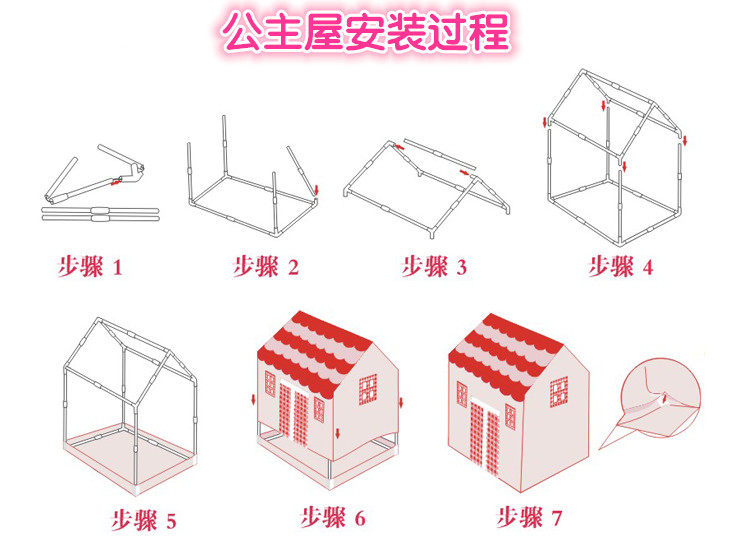 公主屋安装过程

步骤 1

步骤 2

步骤 3

步骤 4

步骤 5

步骤 6

步骤 7