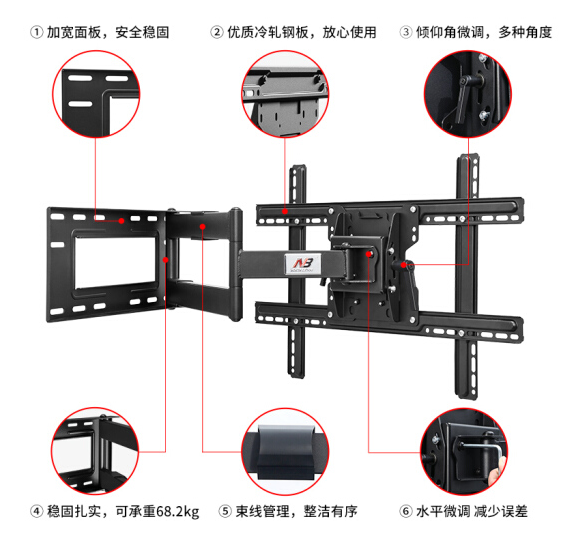 ① 加宽面板，安全稳固

② 优质冷轧钢板，放心使用

③ 倾仰角微调，多种角度

NB

④ 稳固扎实，可承重68.2kg

⑤ 束线管理，整洁有序

⑥ 水平微调 减少误差