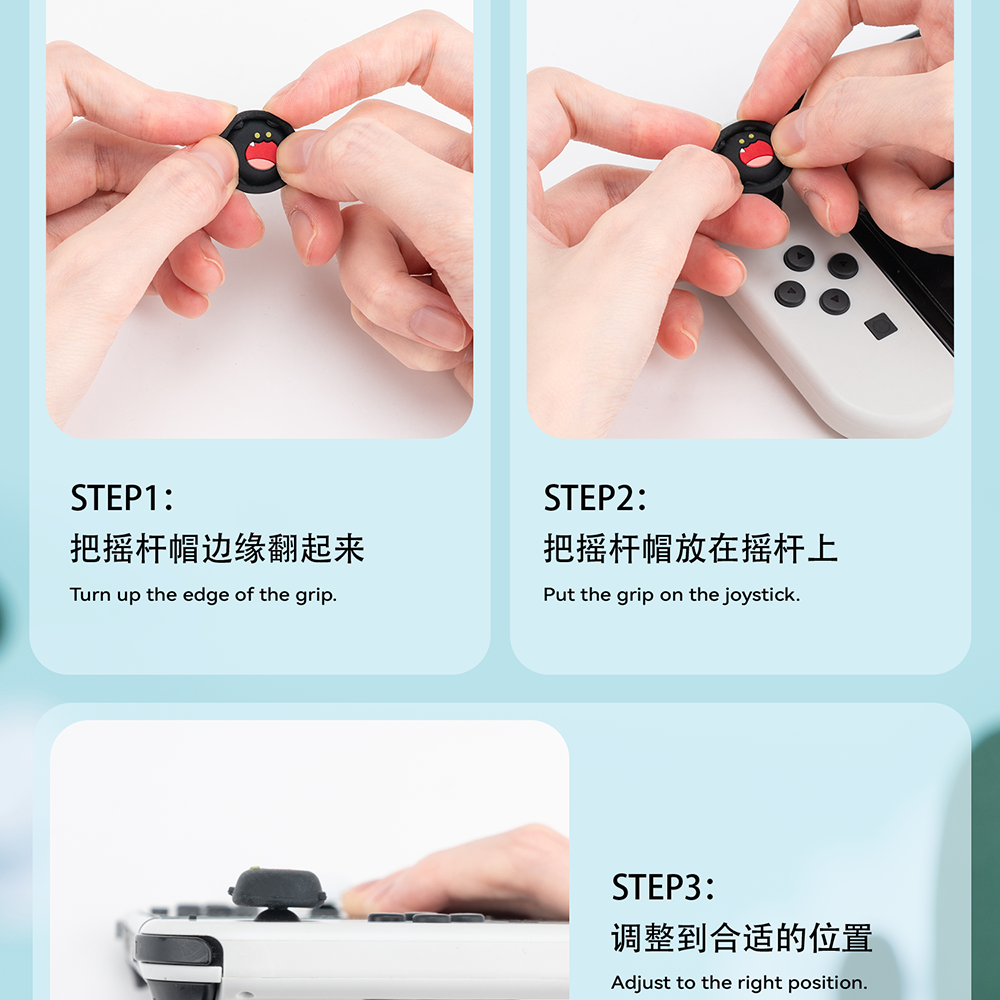 STEP1：
把摇杆帽边缘翻起来
Turn up the edge of the grip.

STEP2：
把摇杆帽放在摇杆上
Put the grip on the joystick.

STEP3：
调整到合适的位置
Adjust to the right position.