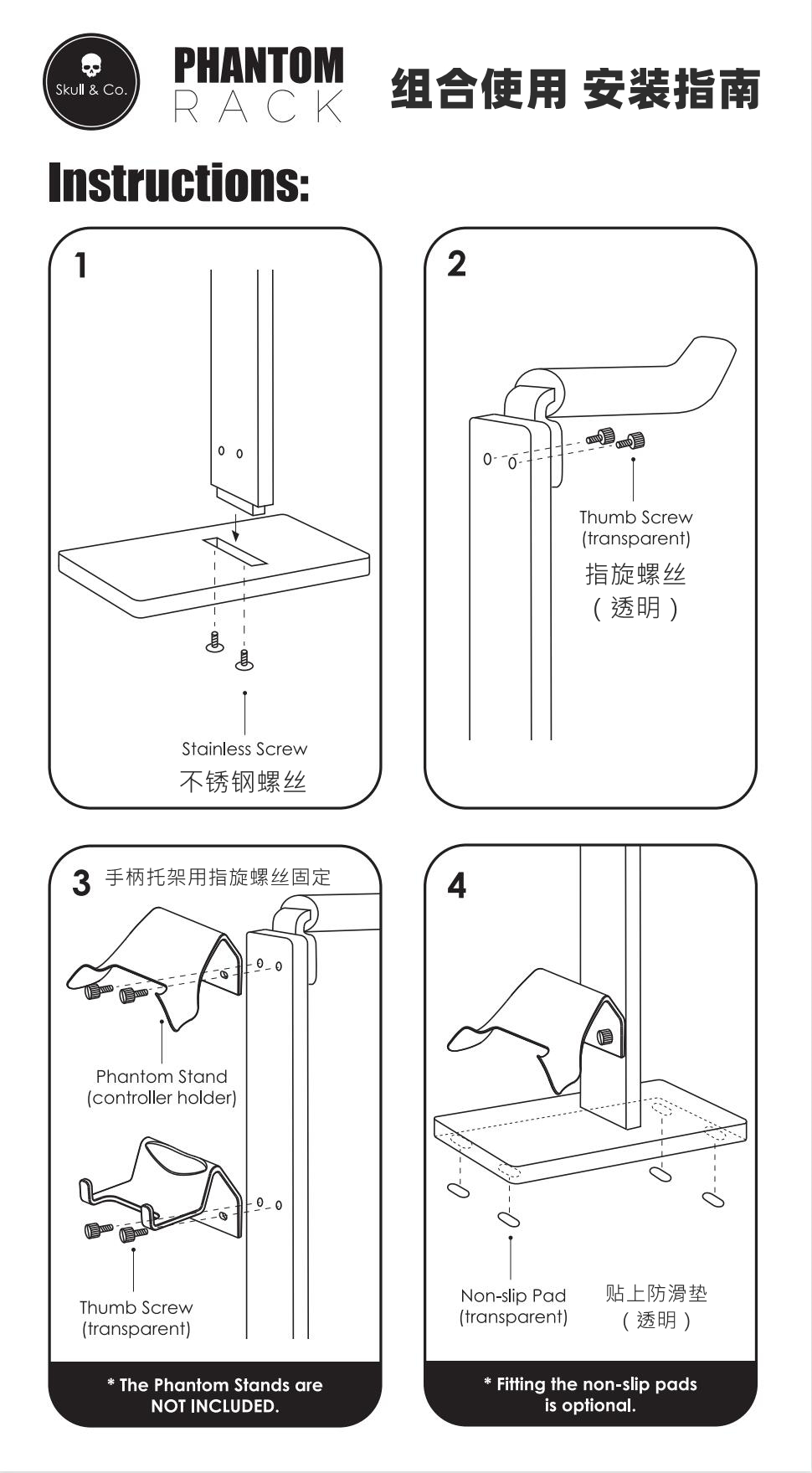 Skull & Co.

PHANTOM RACK

组合使用 安装指南

Instructions:

1

Stainless Screw
不锈钢螺丝

2

Thumb Screw
(transparent)
指旋螺丝
（透明）

3 手柄托架用指旋螺丝固定

Phantom Stand
(controller holder)

Thumb Screw
(transparent)

* The Phantom Stands are NOT INCLUDED.

4

Non-slip Pad
(transparent)

贴上防滑垫
（透明）

* Fitting the non-slip pads is optional.