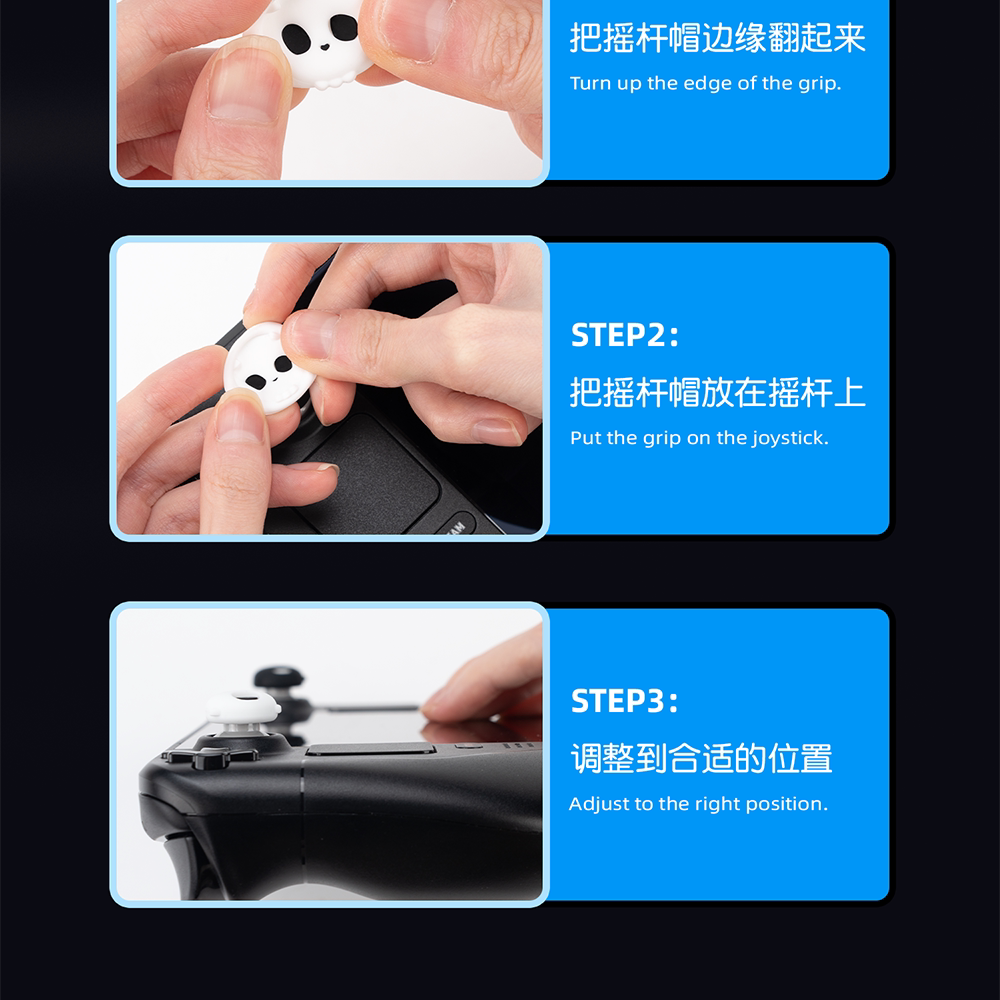 把摇杆帽边缘翻起来
Turn up the edge of the grip.

STEP2:
把摇杆帽放在摇杆上
Put the grip on the joystick.

STEP3:
调整到合适的位置
Adjust to the right position.