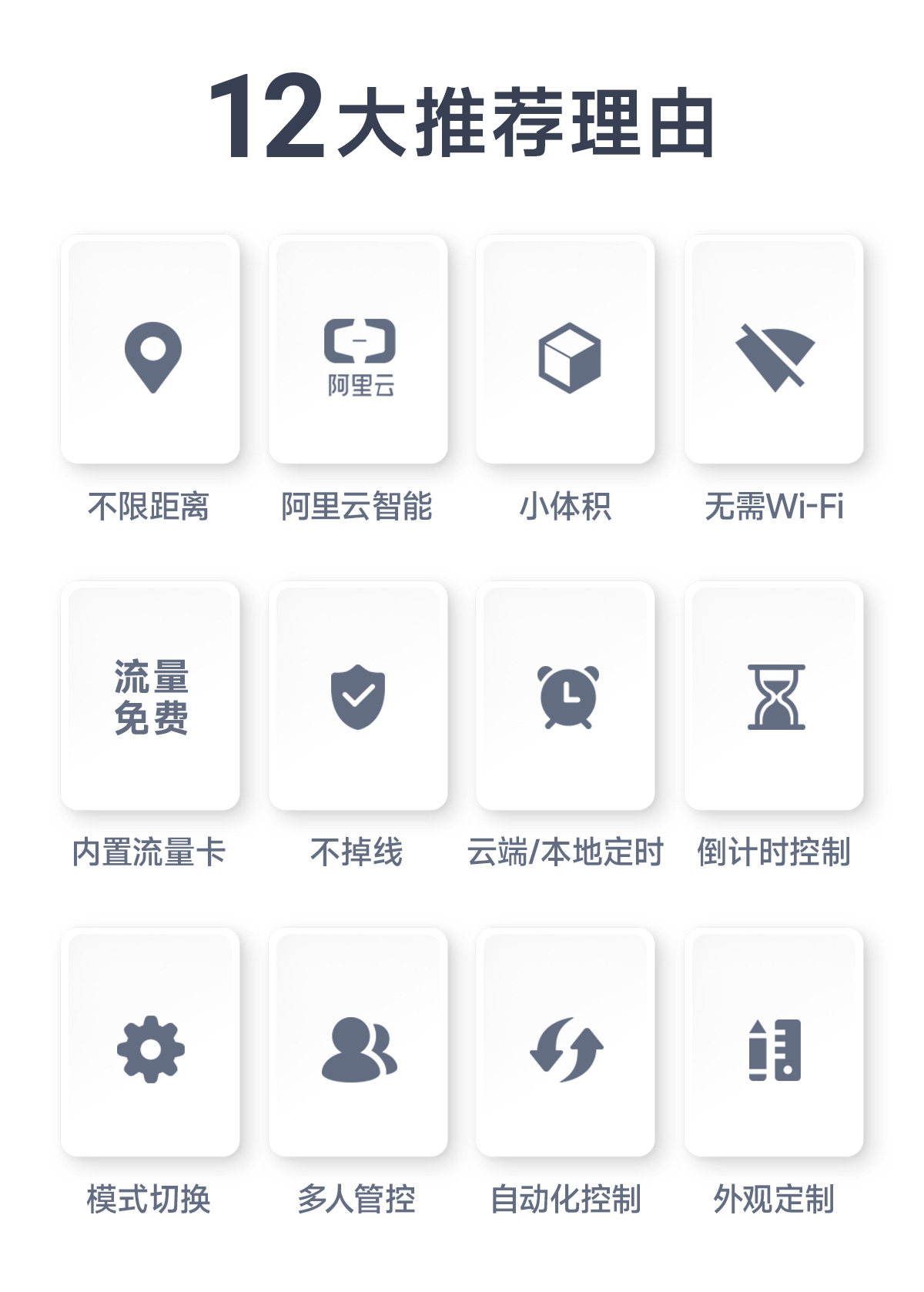 12大推荐理由

不限距离

阿里云

阿里云智能

小体积

无需Wi-Fi

流量
免费

内置流量卡

不掉线

云端/本地定时

倒计时控制

模式切换

多人管控

自动化控制

外观定制