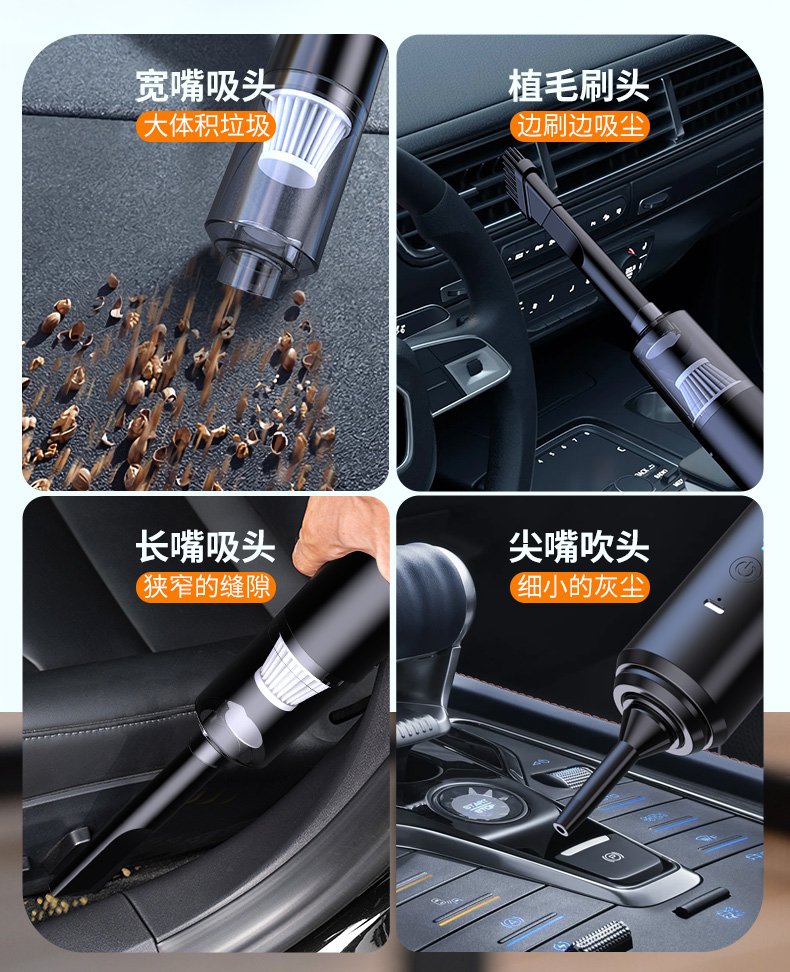 宽嘴吸头
大体积垃圾

植毛刷头
边刷边吸尘

长嘴吸头
狭窄的缝隙

尖嘴吹头
细小的灰尘