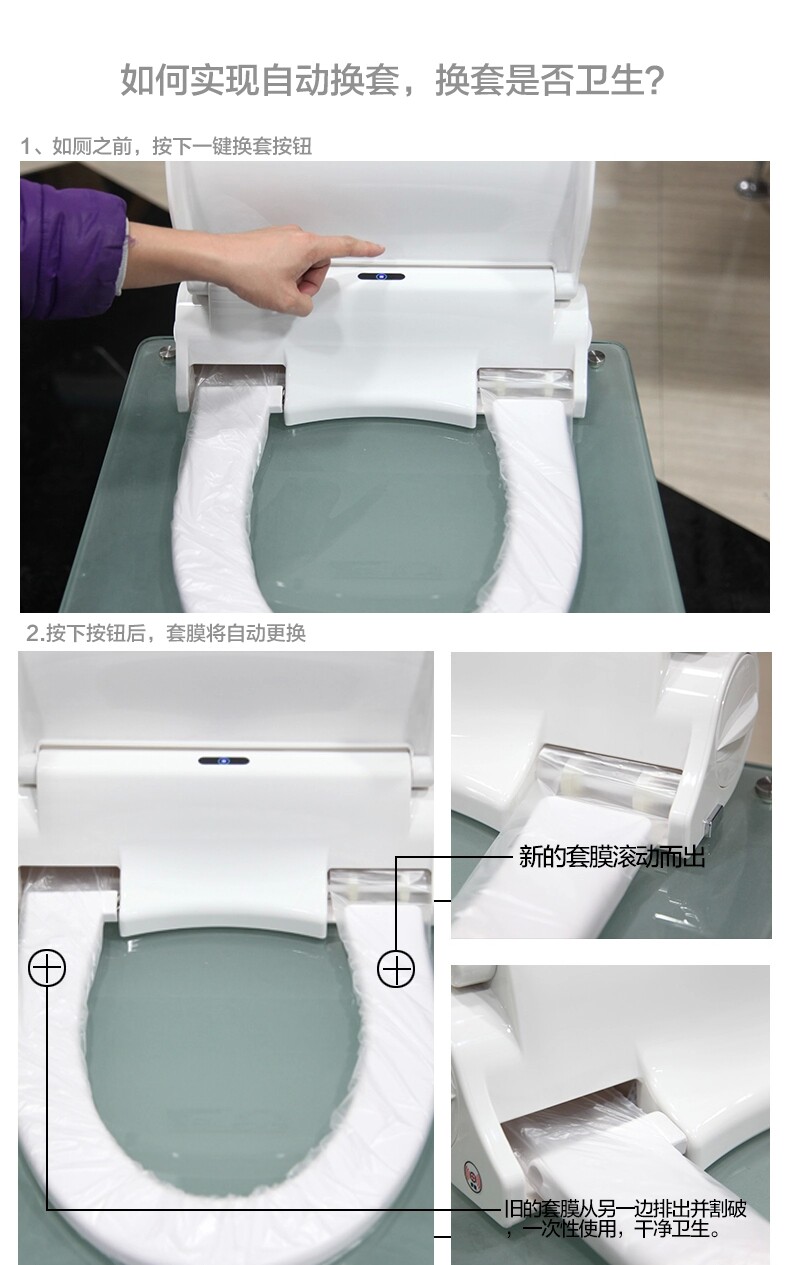 如何实现自动换套，换套是否卫生？

1、如厕之前，按下一键换套按钮

2.按下按钮后，套膜将自动更换

新的套膜滚动而出

旧的套膜从另一边排出并割破，一次性使用，干净卫生。