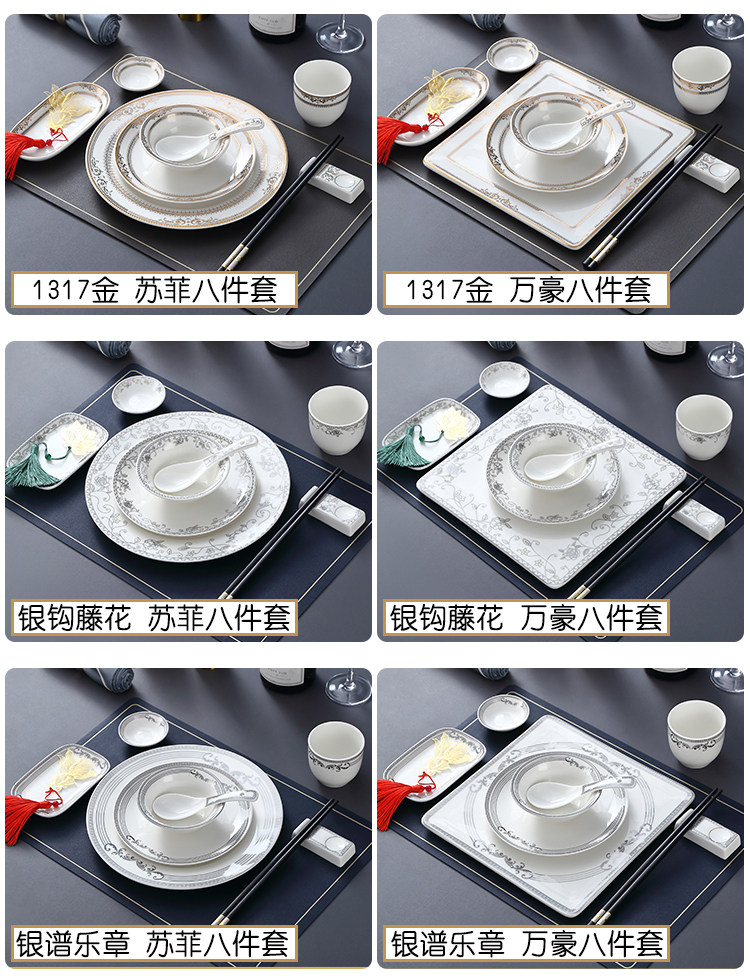 1317金 苏菲八件套

1317金 万豪八件套

银钩藤花 苏菲八件套

银钩藤花 万豪八件套

银谱乐章 苏菲八件套

银谱乐章 万豪八件套