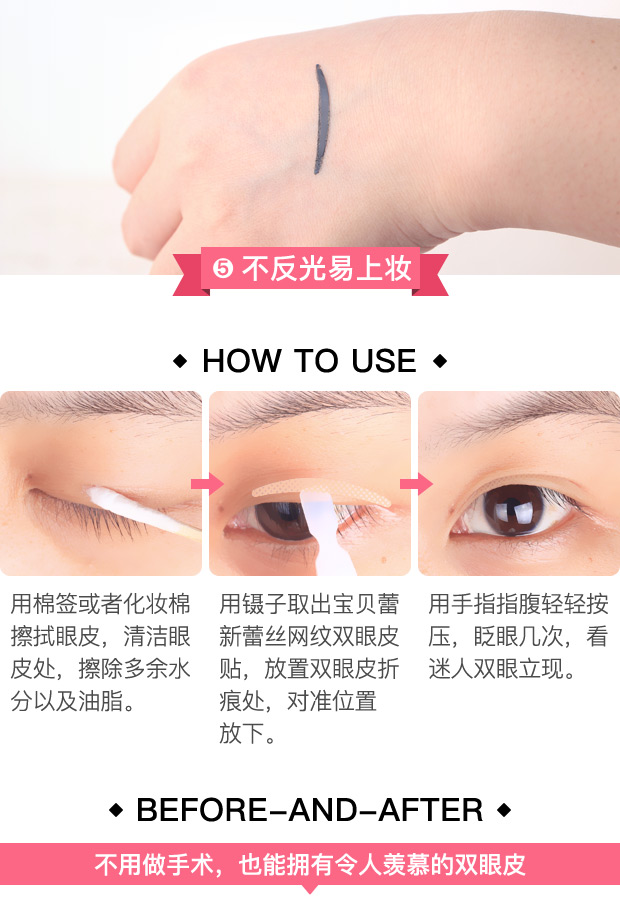 ❺ 不反光易上妆

◆ HOW TO USE ◆

用棉签或者化妆棉擦拭眼皮，清洁眼皮处，擦除多余水分以及油脂。

用镊子取出宝贝蕾新蕾丝网纹双眼皮贴，放置双眼皮折痕处，对准位置放下。

用手指指腹轻轻按压，眨眼几次，看迷人双眼立现。

◆ BEFORE-AND-AFTER ◆

不用做手术，也能拥有令人羡慕的双眼皮