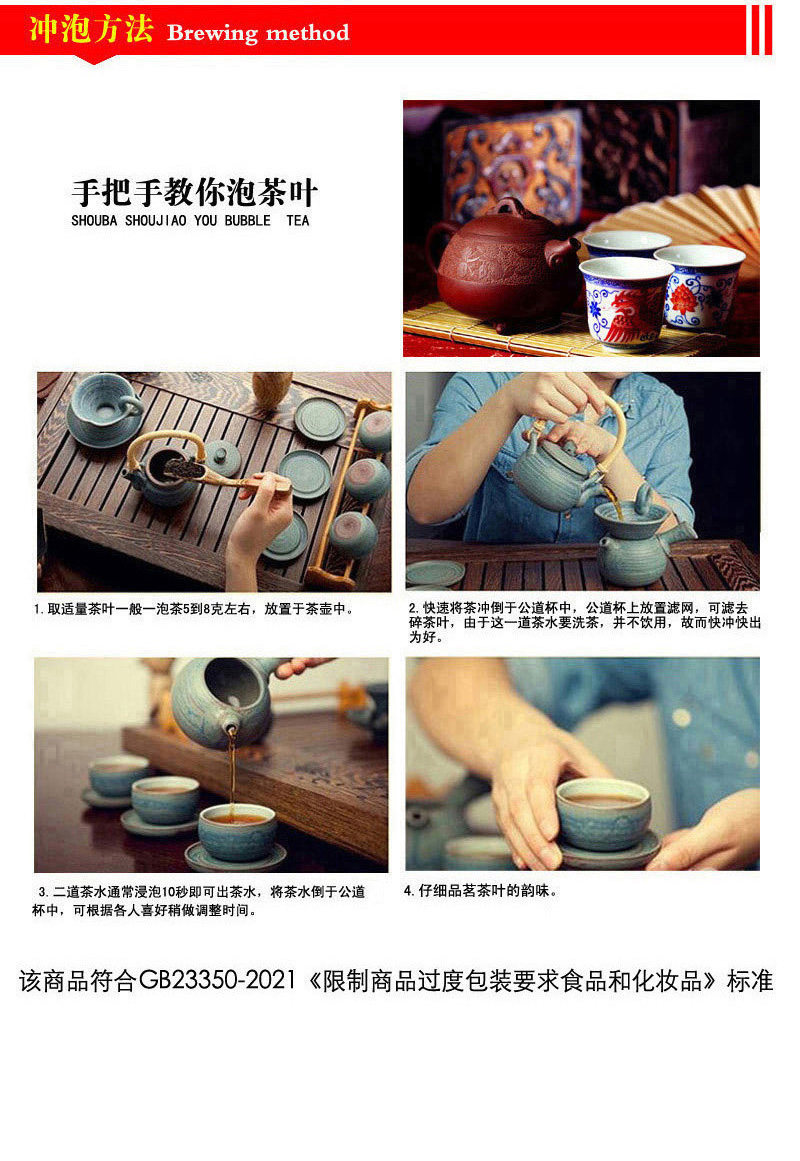 冲泡方法 Brewing method

手把手教你泡茶叶
SHOUBA SHOUJIAO YOU BUBBLE TEA

1. 取适量茶叶一般一泡茶5到8克左右，放置于茶壶中。

2. 快速将茶冲倒于公道杯中，公道杯上放置滤网，可滤去碎茶叶，由于这一道茶水要洗茶，并不饮用，故而快冲快出为好。

3. 二道茶水通常浸泡10秒即可出茶水，将茶水倒于公道杯中，可根据各人喜好稍做调整时间。

4. 仔细品茗茶叶的韵味。

该商品符合GB23350-2021《限制商品过度包装要求食品和化妆品》标准