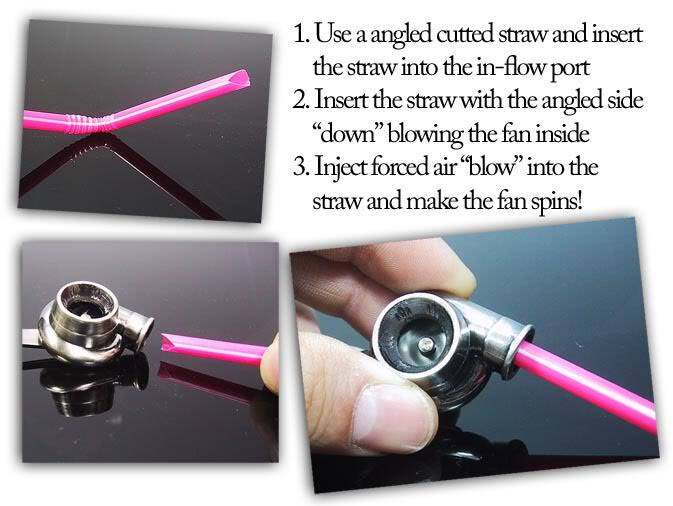 1. Use a angled cutted straw and insert the straw into the in-flow port
2. Insert the straw with the angled side "down" blowing the fan inside
3. Inject forced air "blow" into the straw and make the fan spins!