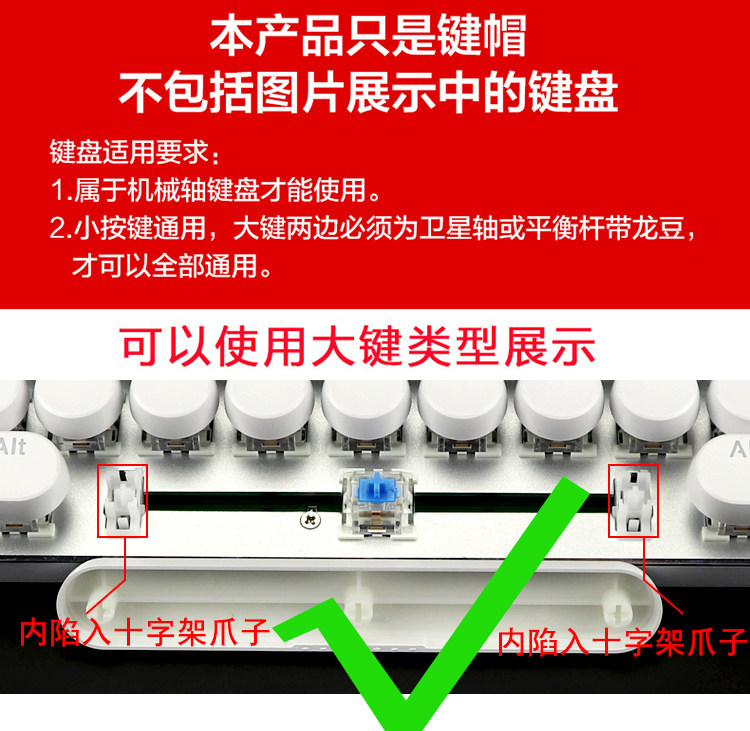 本产品只是键帽
不包括图片展示中的键盘

键盘适用要求：
1.属于机械轴键盘才能使用。
2.小按键通用，大键两边必须为卫星轴或平衡杆带龙豆，才可以全部通用。

可以使用大键类型展示

Alt

Alt

内陷入十字架爪子

内陷入十字架爪子