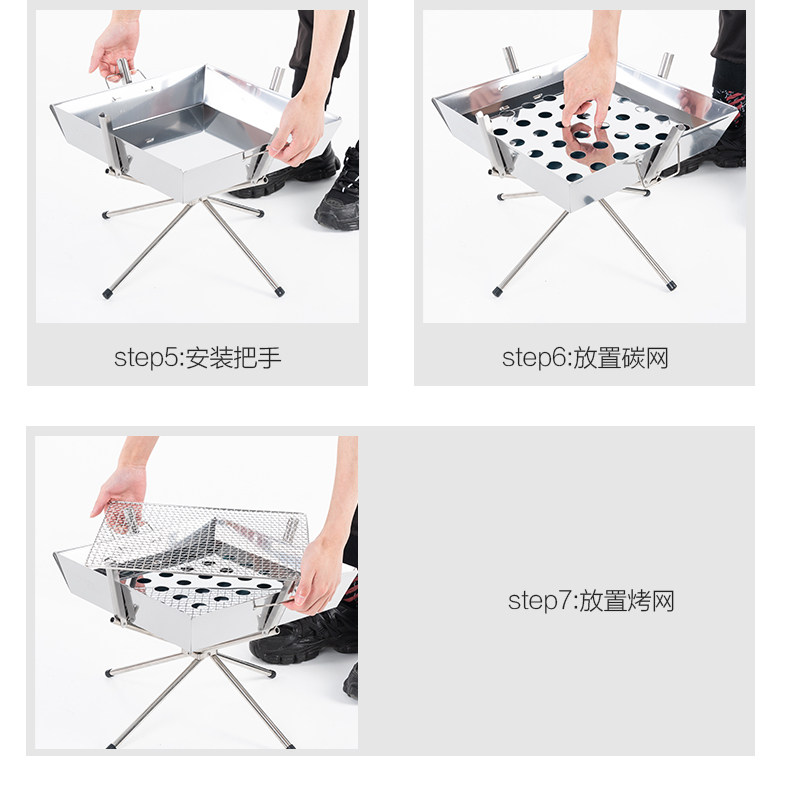 step5:安装把手

step6:放置碳网

step7:放置烤网