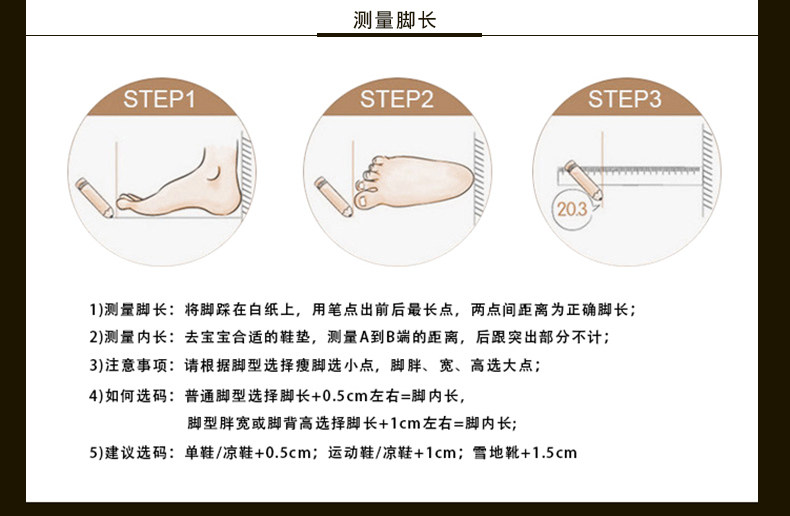 测量脚长

STEP1

STEP2

STEP3

20.3

1)测量脚长：将脚踩在白纸上，用笔点出前后最长点，两点间距离为正确脚长；

2)测量内长：去宝宝合适的鞋垫，测量A到B端的距离，后跟突出部分不计；

3)注意事项：请根据脚型选择瘦脚选小点，脚胖、宽、高选大点；

4)如何选码：普通脚型选择脚长+0.5cm左右=脚内长，
脚型胖宽或脚背高选择脚长+1cm左右=脚内长;

5)建议选码：单鞋/凉鞋+0.5cm；运动鞋/凉鞋+1cm；雪地靴+1.5cm