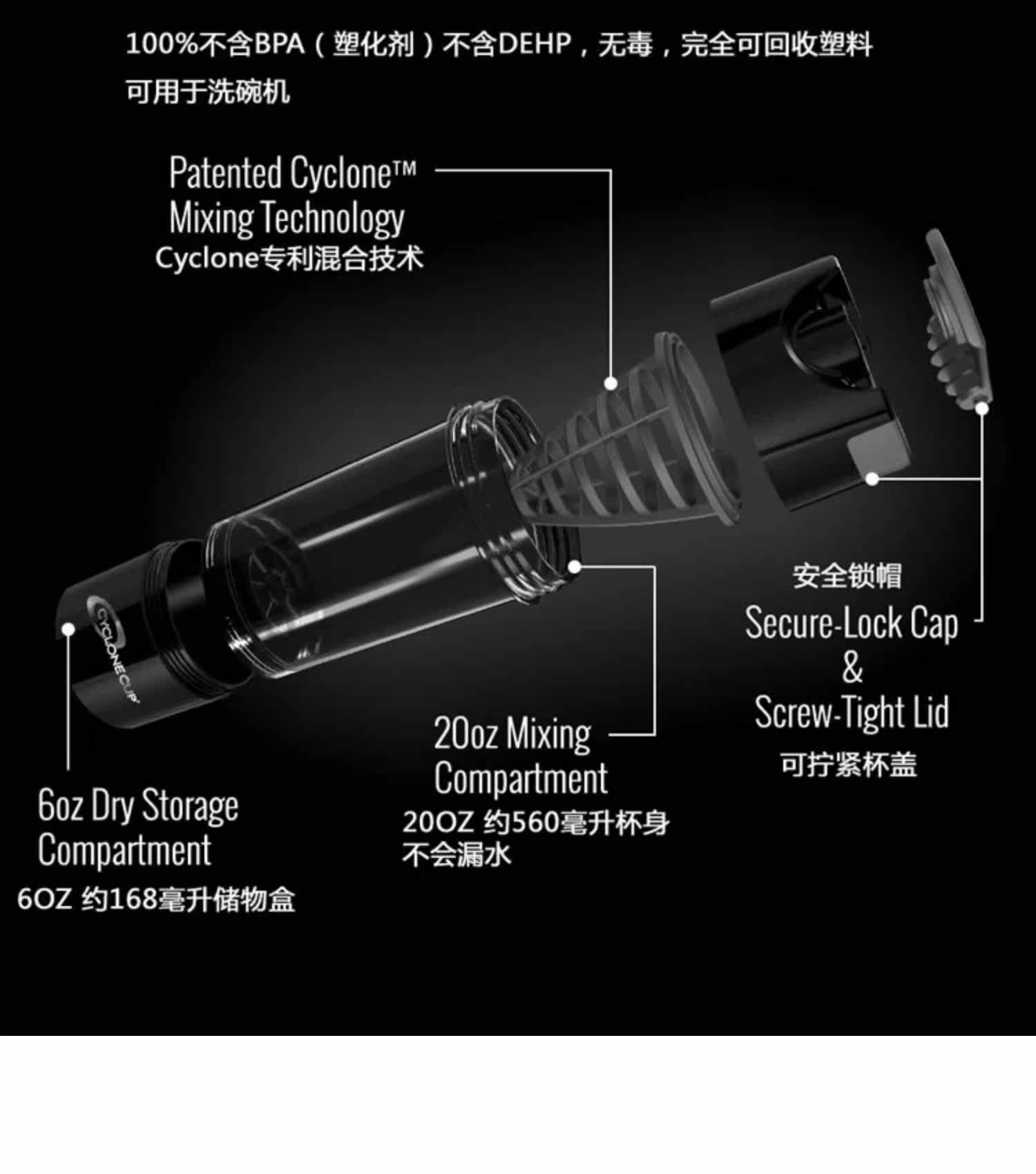 100%不含BPA（塑化剂）不含DEHP，无毒，完全可回收塑料
可用于洗碗机

Patented Cyclone™
Mixing Technology
Cyclone专利混合技术

CYCLONE CUP

安全锁帽
Secure-Lock Cap
&
Screw-Tight Lid
可拧紧杯盖

20oz Mixing
Compartment
20OZ 约560毫升杯身
不会漏水

6oz Dry Storage
Compartment
6OZ 约168毫升储物盒