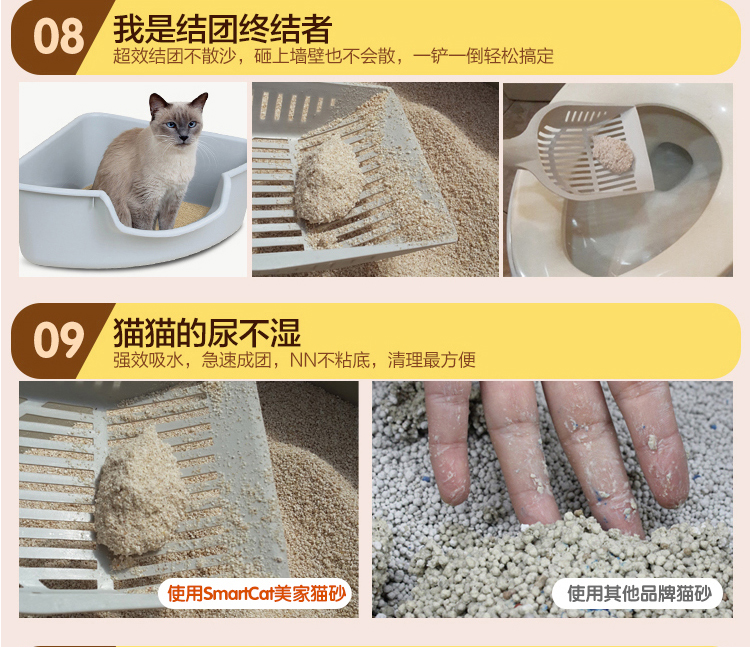 08 我是结团终结者
超效结团不散沙，砸上墙壁也不会散，一铲一倒轻松搞定

09 猫猫的尿不湿
强效吸水，急速成团，NN不粘底，清理最方便

使用SmartCat美家猫砂

使用其他品牌猫砂