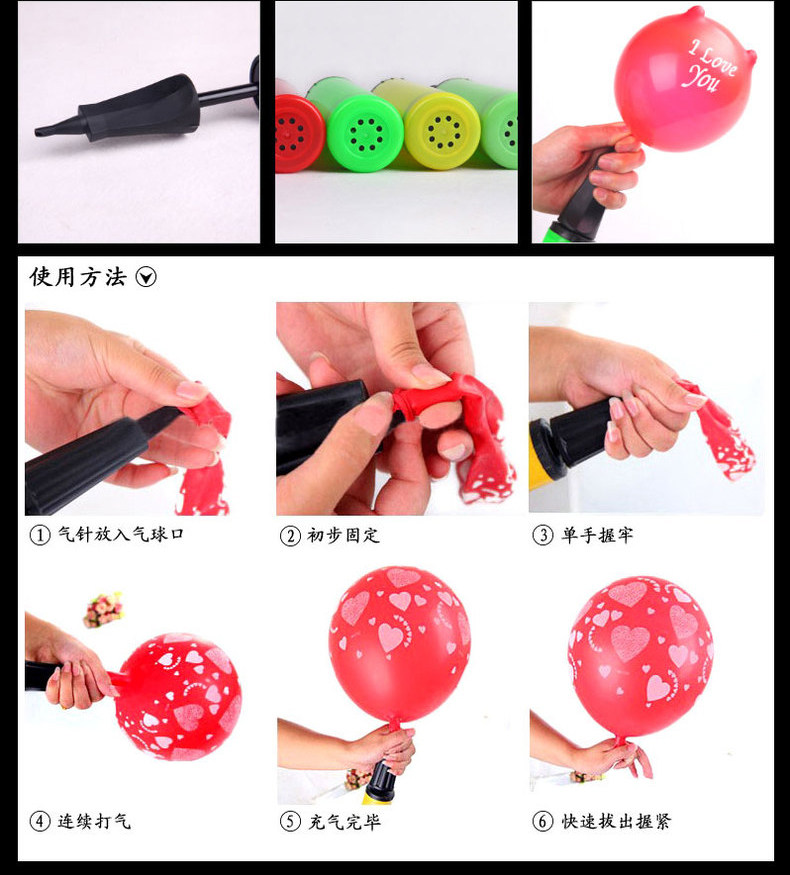 I Love You

使用方法

① 气针放入气球口

② 初步固定

③ 单手握牢

④ 连续打气

⑤ 充气完毕

⑥ 快速拔出握紧