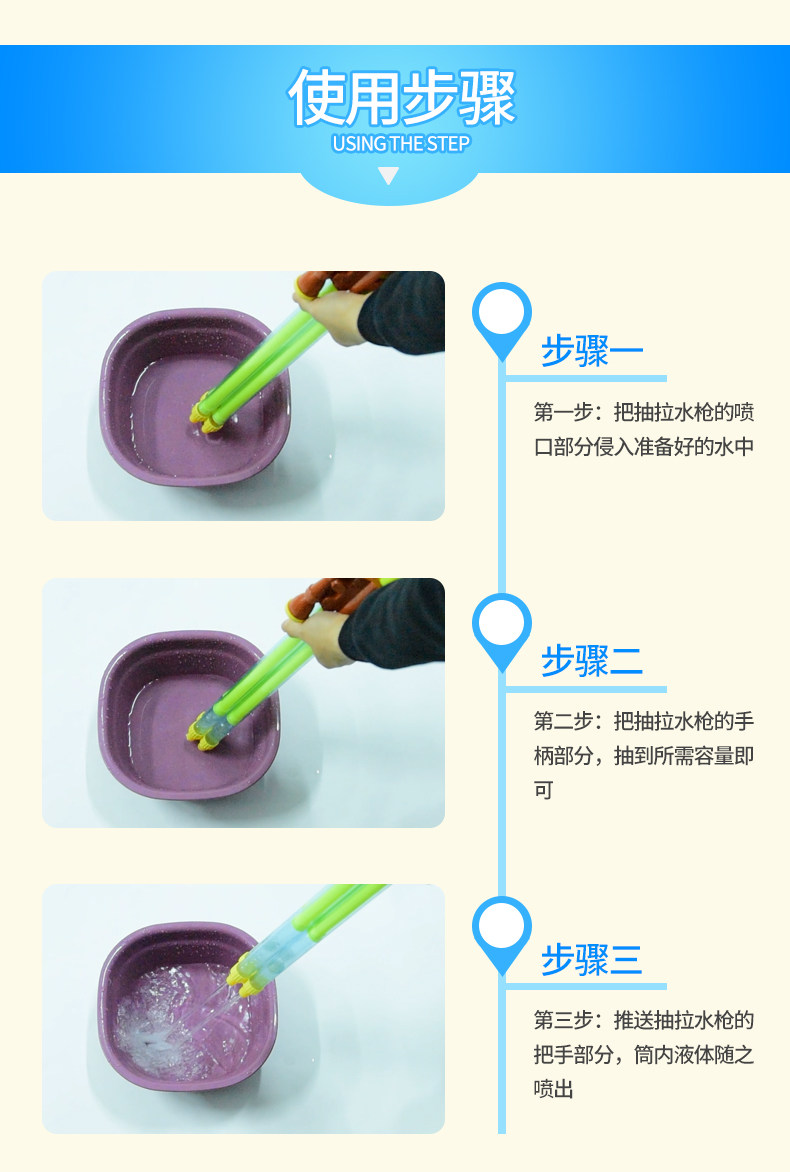 使用步骤
USING THE STEP

步骤一
第一步：把抽拉水枪的喷口部分侵入准备好的水中

步骤二
第二步：把抽拉水枪的手柄部分，抽到所需容量即可

步骤三
第三步：推送抽拉水枪的把手部分，筒内液体随之喷出