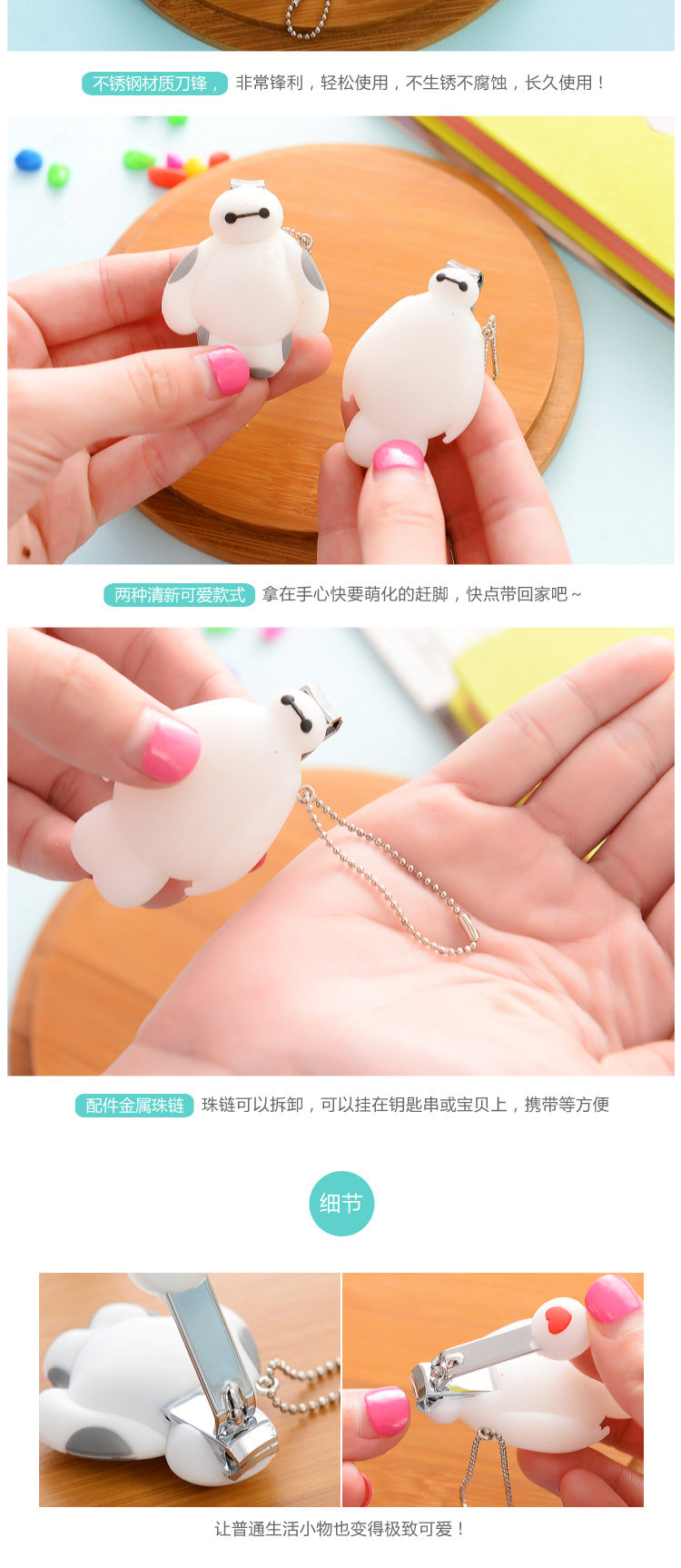 不锈钢材质刀锋， 非常锋利，轻松使用，不生锈不腐蚀，长久使用！

两种清新可爱款式 拿在手心快要萌化的赶脚，快点带回家吧~

配件金属珠链 珠链可以拆卸，可以挂在钥匙串或宝贝上，携带等方便

细节

让普通生活小物也变得极致可爱！