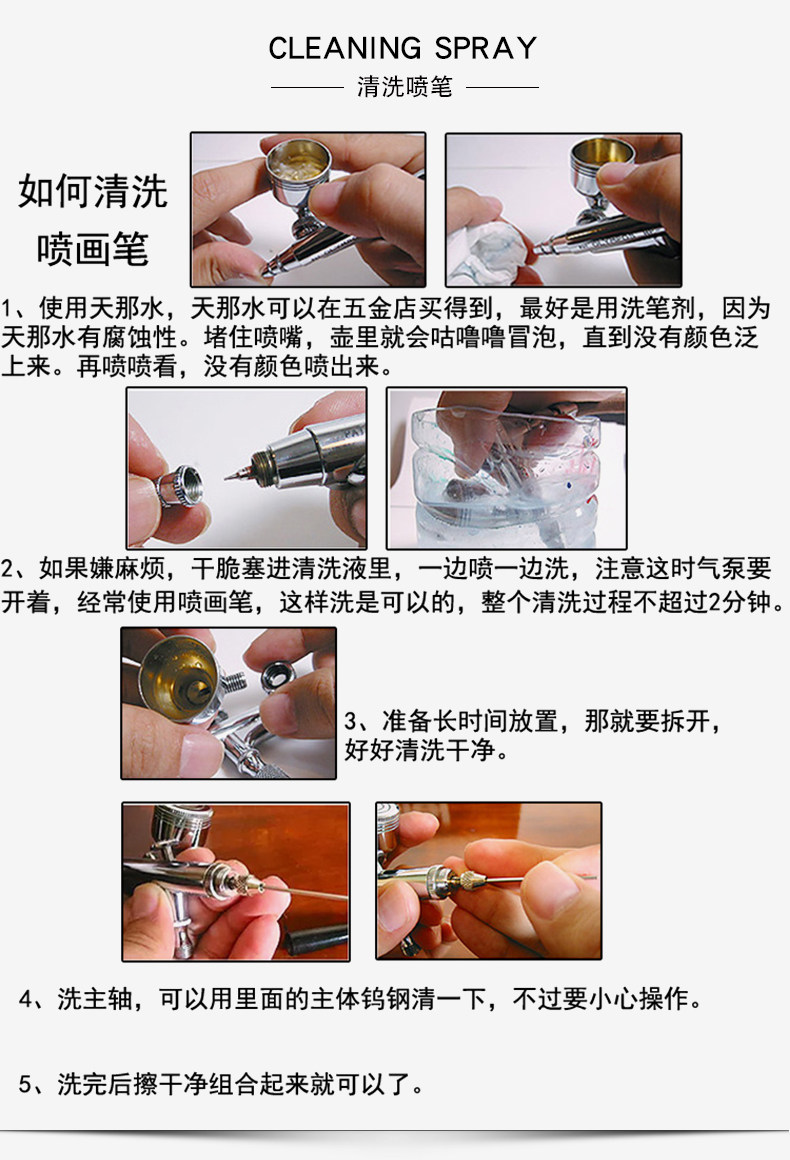 CLEANING SPRAY

清洗喷笔

如何清洗喷画笔

1、使用天那水，天那水可以在五金店买得到，最好是用洗笔剂，因为天那水有腐蚀性。堵住喷嘴，壶里就会咕噜噜冒泡，直到没有颜色泛上来。再喷喷看，没有颜色喷出来。

2、如果嫌麻烦，干脆塞进清洗液里，一边喷一边洗，注意这时气泵要开着，经常使用喷画笔，这样洗是可以的，整个清洗过程不超过2分钟。

3、准备长时间放置，那就要拆开，好好清洗干净。

4、洗主轴，可以用里面的主体钨钢清一下，不过要小心操作。

5、洗完后擦干净组合起来就可以了。