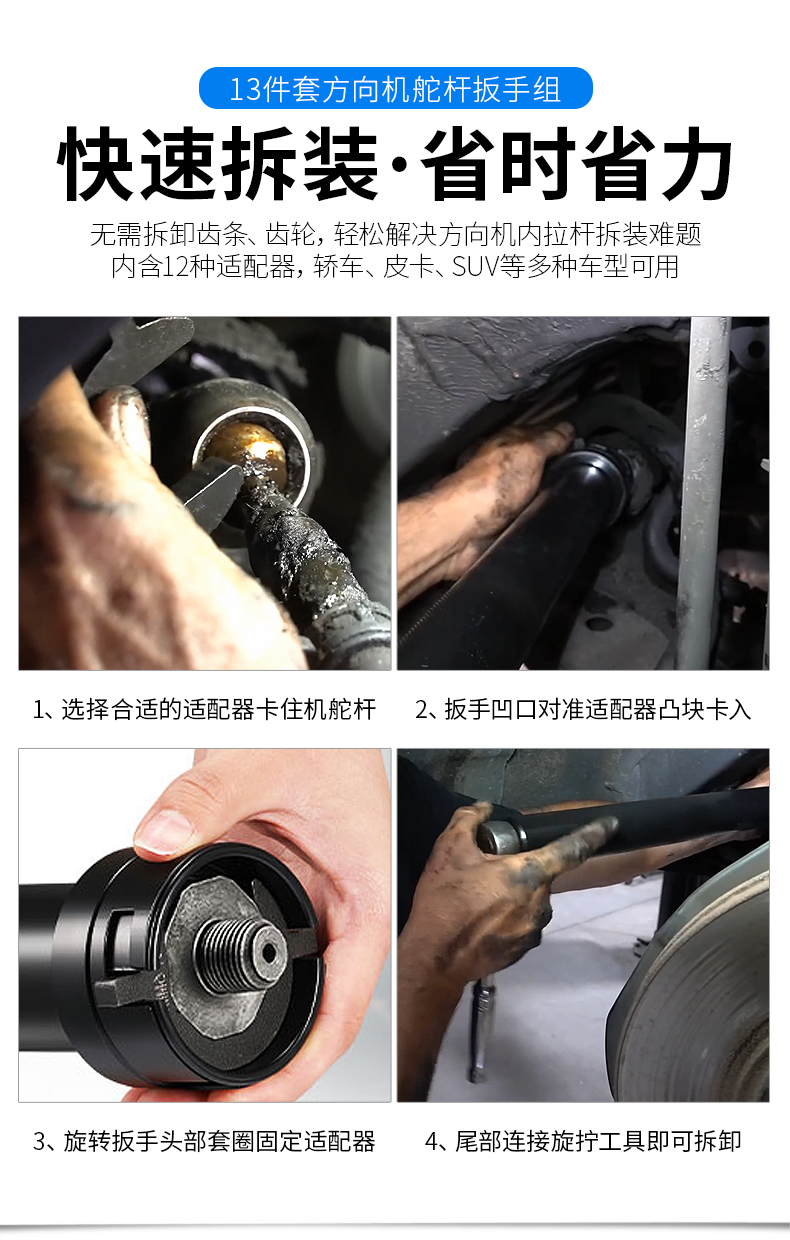 13件套方向机舵杆扳手组

快速拆装·省时省力

无需拆卸齿条、齿轮，轻松解决方向机内拉杆拆装难题
内含12种适配器，轿车、皮卡、SUV等多种车型可用

1、选择合适的适配器卡住机舵杆

2、扳手凹口对准适配器凸块卡入

3、旋转扳手头部套圈固定适配器

4、尾部连接旋拧工具即可拆卸