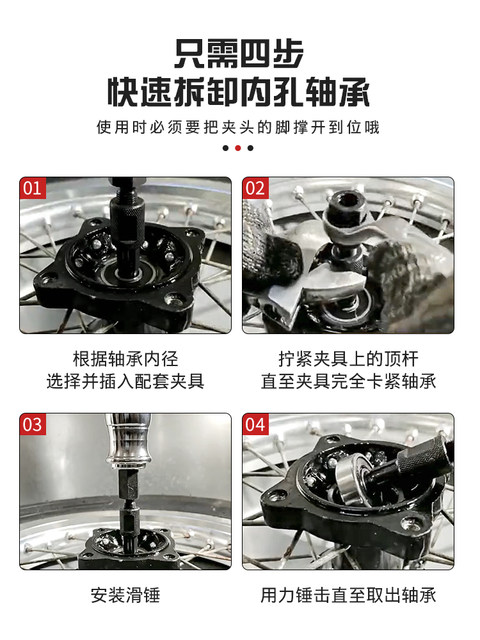 只需四步
快速拆卸内孔轴承

使用时必须要把夹头的脚撑开到位哦

01

根据轴承内径
选择并插入配套夹具

02

拧紧夹具上的顶杆
直至夹具完全卡紧轴承

03

安装滑锤

04

用力锤击直至取出轴承