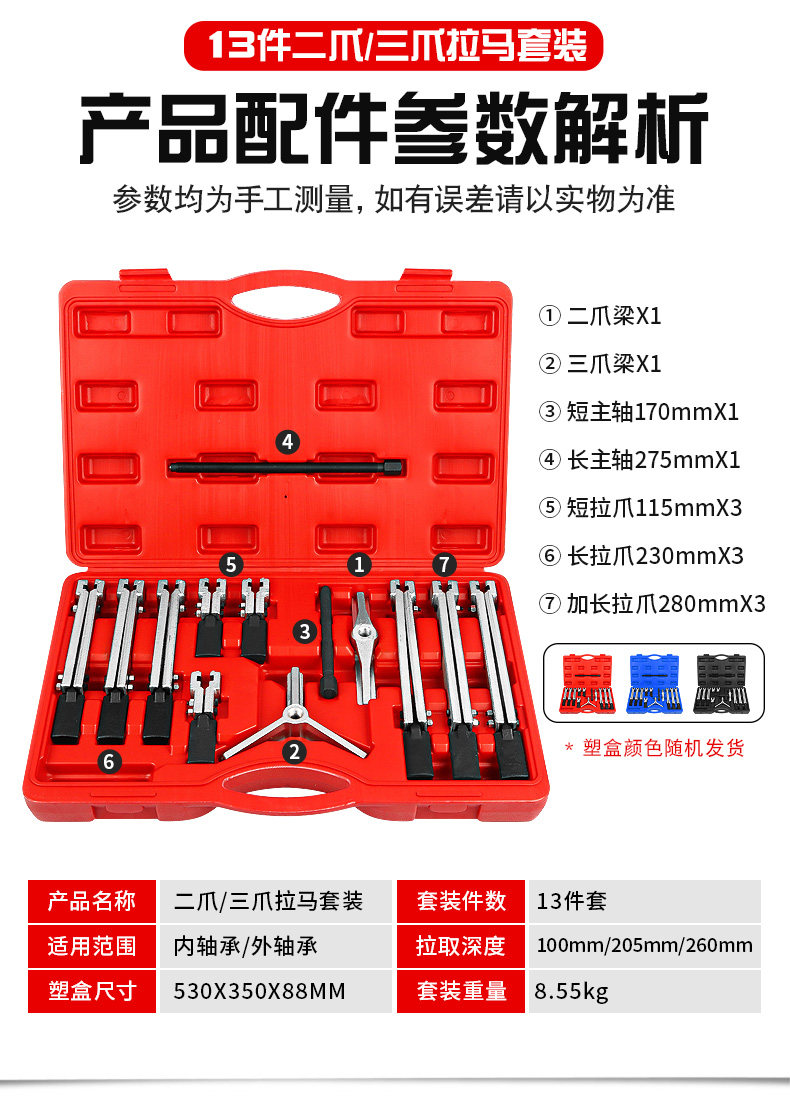 13件二爪/三爪拉马套装

产品配件参数解析

参数均为手工测量，如有误差请以实物为准

4

5

1

7

3

2

6

① 二爪梁X1

② 三爪梁X1

③ 短主轴170mmX1

④ 长主轴275mmX1

⑤ 短拉爪115mmX3

⑥ 长拉爪230mmX3

⑦ 加长拉爪280mmX3

* 塑盒颜色随机发货

| 产品名称 | 二爪/三爪拉马套装 | 套装件数 | 13件套 |
|---|---|---|---|
| 适用范围 | 内轴承/外轴承 | 拉取深度 | 100mm/205mm/260mm |
| 塑盒尺寸 | 530X350X88MM | 套装重量 | 8.55kg |