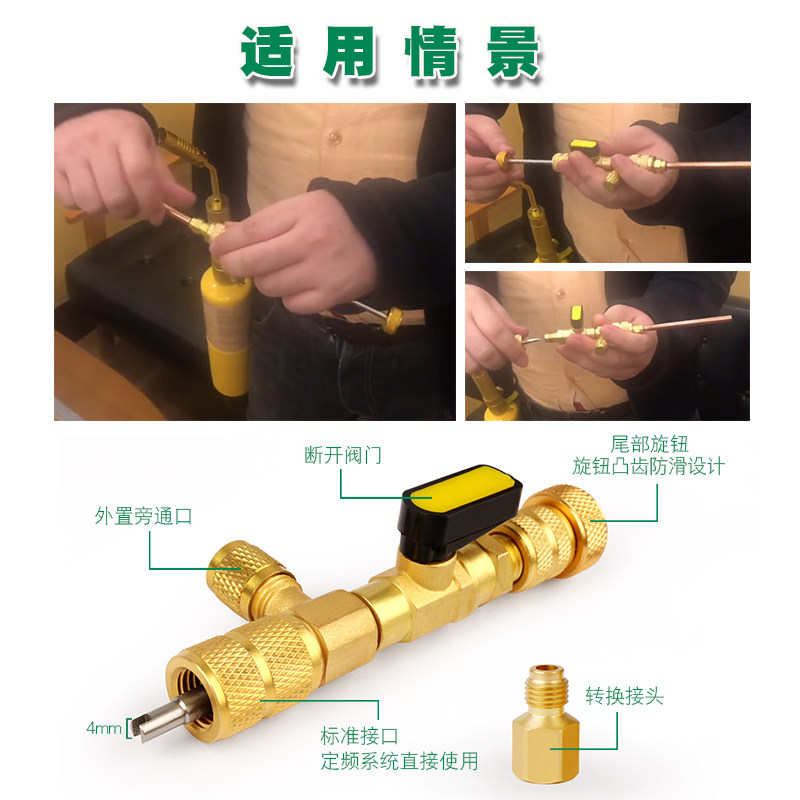 适用情景

断开阀门

尾部旋钮
旋钮凸齿防滑设计

外置旁通口

4mm

标准接口
定频系统直接使用

转换接头