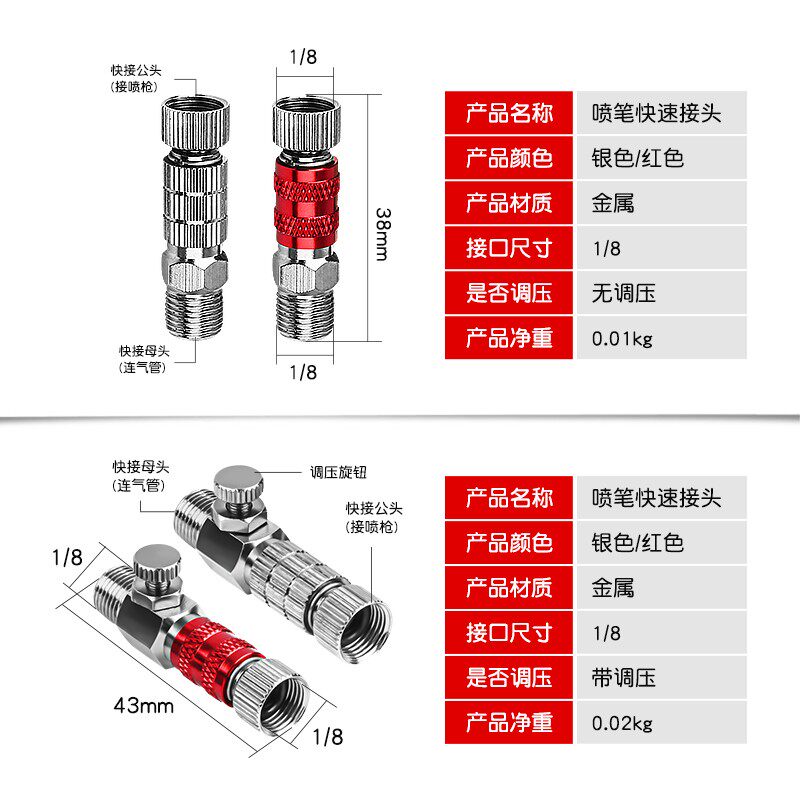 快接公头
(接喷枪)

1/8

38mm

快接母头
(连气管)

1/8

| 产品名称 | 喷笔快速接头 |
|---|---|
| 产品颜色 | 银色/红色 |
| 产品材质 | 金属 |
| 接口尺寸 | 1/8 |
| 是否调压 | 无调压 |
| 产品净重 | 0.01kg |

快接母头
(连气管)

调压旋钮

快接公头
(接喷枪)

1/8

43mm

1/8

| 产品名称 | 喷笔快速接头 |
|---|---|
| 产品颜色 | 银色/红色 |
| 产品材质 | 金属 |
| 接口尺寸 | 1/8 |
| 是否调压 | 带调压 |
| 产品净重 | 0.02kg |