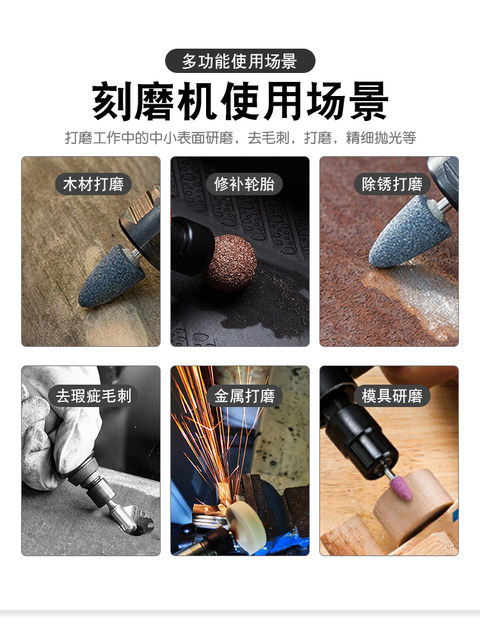 多功能使用场景

刻磨机使用场景

打磨工作中的中小表面研磨，去毛刺，打磨，精细抛光等

木材打磨

修补轮胎

除锈打磨

去瑕疵毛刺

金属打磨

模具研磨