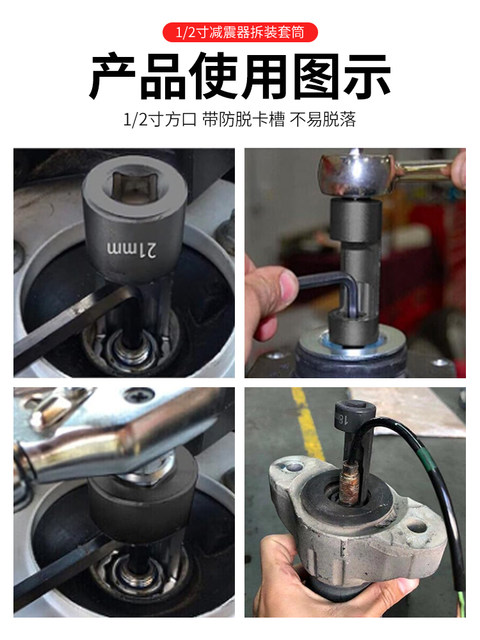 1/2寸减震器拆装套筒

产品使用图示

1/2寸方口 带防脱卡槽 不易脱落

21mm

18