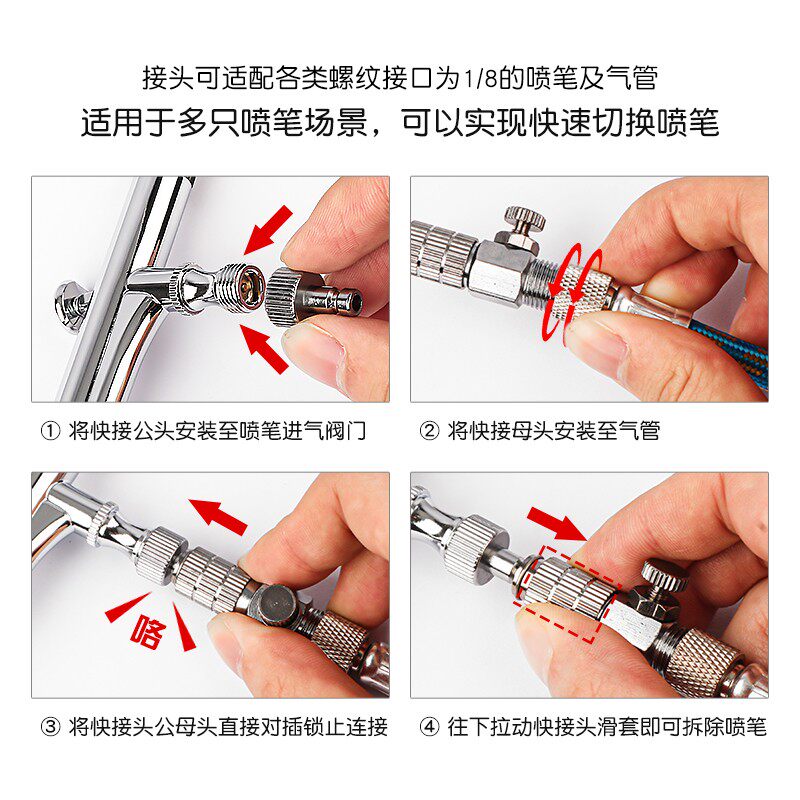 接头可适配各类螺纹接口为1/8的喷笔及气管
适用于多只喷笔场景，可以实现快速切换喷笔

① 将快接公头安装至喷笔进气阀门

② 将快接母头安装至气管

咯

③ 将快接头公母头直接对插锁止连接

④ 往下拉动快接头滑套即可拆除喷笔