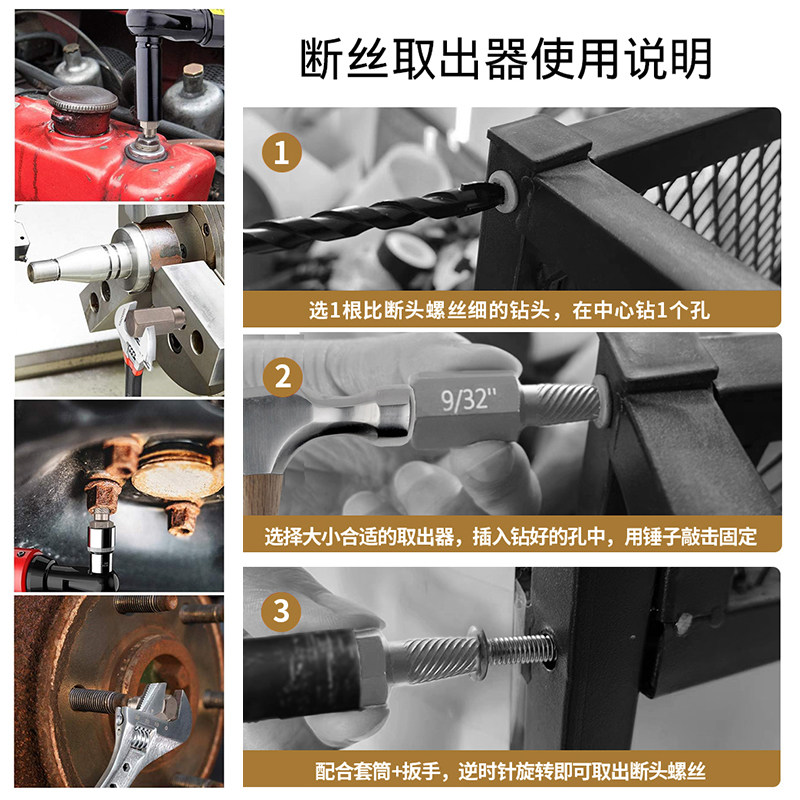 断丝取出器使用说明

1

选1根比断头螺丝细的钻头，在中心钻1个孔

2

9/32"

选择大小合适的取出器，插入钻好的孔中，用锤子敲击固定

3

配合套筒+扳手，逆时针旋转即可取出断头螺丝