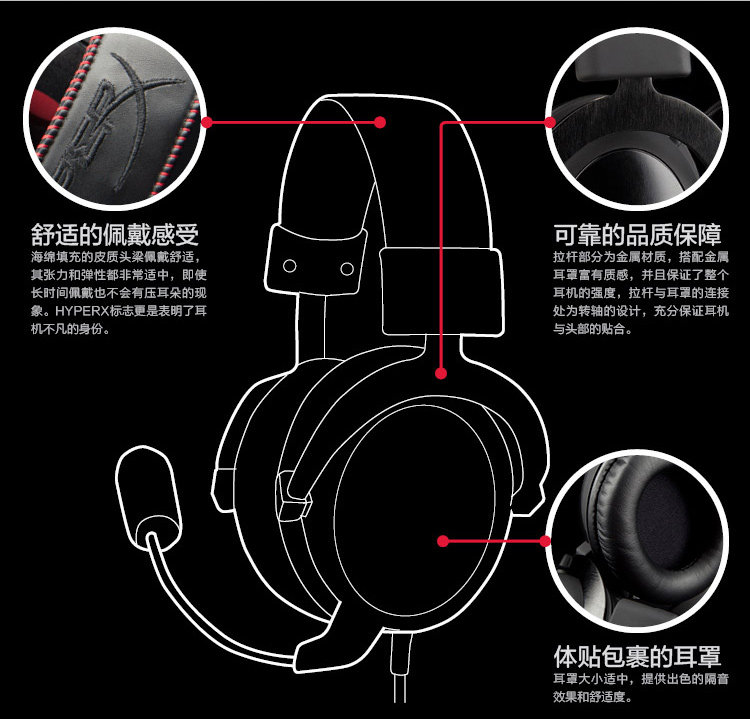 舒适的佩戴感受

海绵填充的皮质头梁佩戴舒适，其张力和弹性都非常适中，即使长时间佩戴也不会有压耳朵的现象。HYPERX标志更是表明了耳机不凡的身份。

可靠的品质保障

拉杆部分为金属材质，搭配金属耳罩富有质感，并且保证了整个耳机的强度，拉杆与耳罩的连接处为转轴的设计，充分保证耳机与头部的贴合。

体贴包裹的耳罩

耳罩大小适中，提供出色的隔音效果和舒适度。