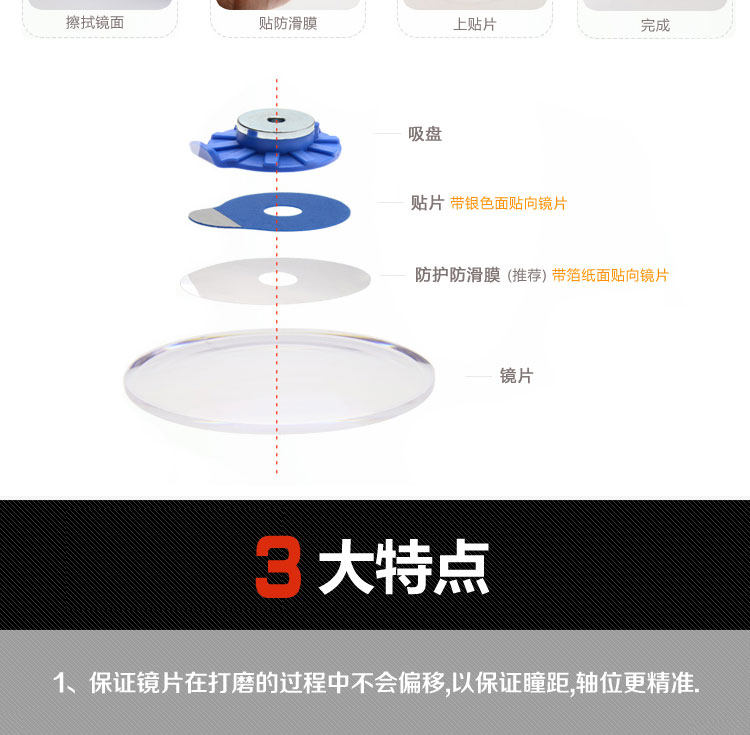 擦拭镜面

贴防滑膜

上贴片

完成

吸盘

贴片 带银色面贴向镜片

防护防滑膜 (推荐) 带箔纸面贴向镜片

镜片

3 大特点

1、保证镜片在打磨的过程中不会偏移,以保证瞳距,轴位更精准.