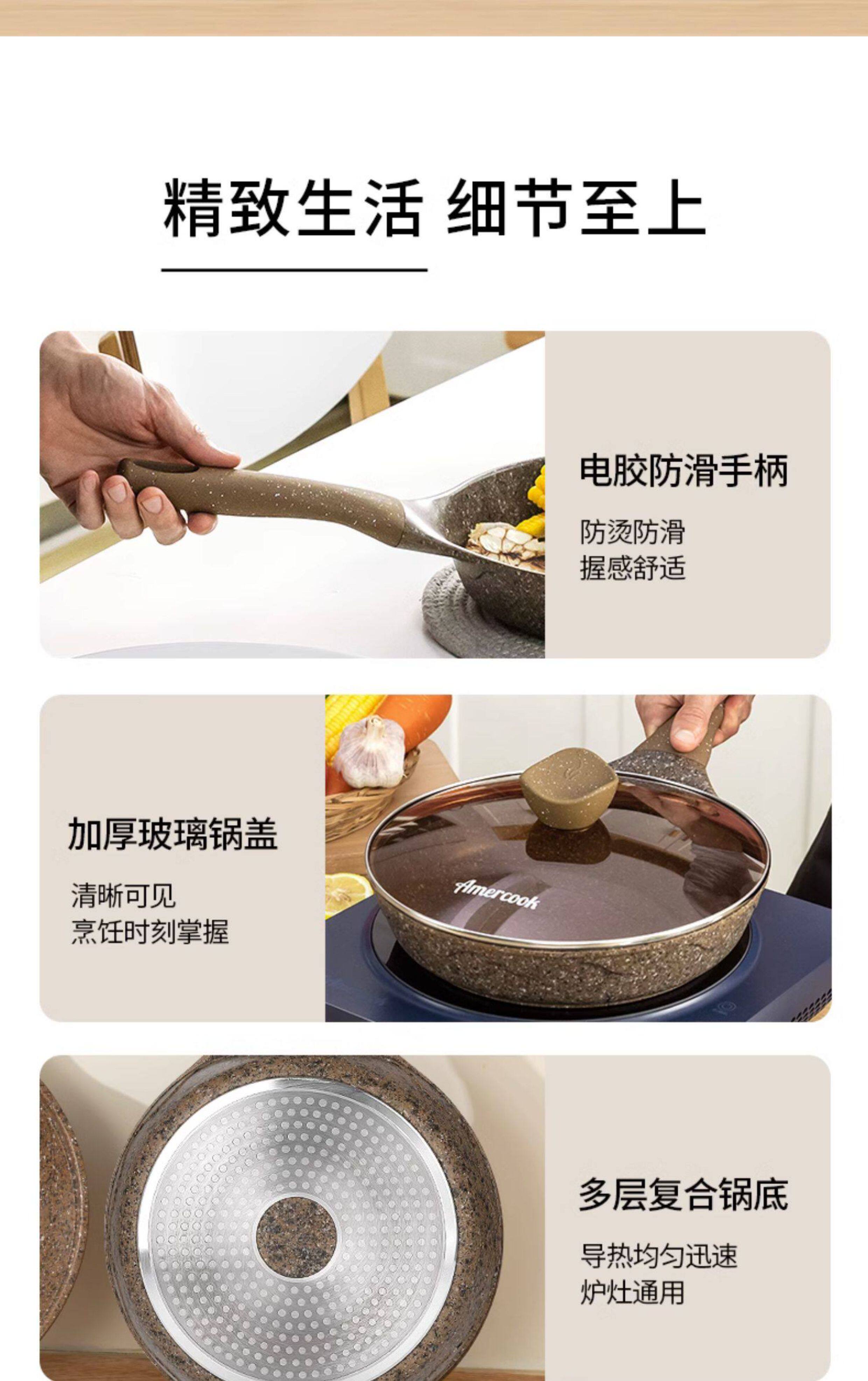 精致生活 细节至上

电胶防滑手柄

防烫防滑
握感舒适

加厚玻璃锅盖

清晰可见
烹饪时刻掌握

Amercook

多层复合锅底

导热均匀迅速
炉灶通用