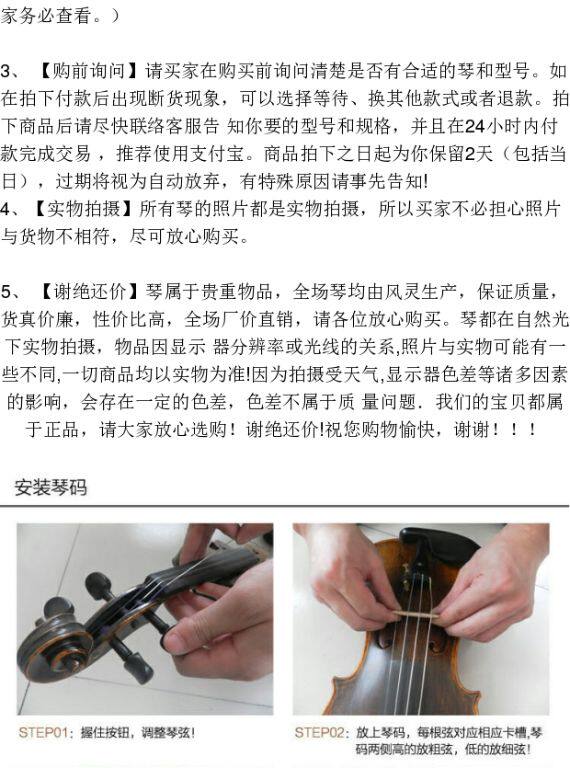 家务必查看。）

3、【购前询问】请买家在购买前询问清楚是否有合适的琴和型号。如在拍下付款后出现断货现象，可以选择等待、换其他款式或者退款。拍下商品后请尽快联络客服告 知你要的型号和规格，并且在24小时内付款完成交易，推荐使用支付宝。商品拍下之日起为你保留2天（包括当日），过期将视为自动放弃，有特殊原因请事先告知!
4、【实物拍摄】所有琴的照片都是实物拍摄，所以买家不必担心照片与货物不相符，尽可放心购买。

5、【谢绝还价】琴属于贵重物品，全场琴均由风灵生产，保证质量，货真价廉，性价比高，全场厂价直销，请各位放心购买。琴都在自然光下实物拍摄，物品因显示 器分辨率或光线的关系,照片与实物可能有一些不同,一切商品均以实物为准!因为拍摄受天气,显示器色差等诸多因素的影响，会存在一定的色差，色差不属于质 量问题．我们的宝贝都属于正品，请大家放心选购！谢绝还价!祝您购物愉快，谢谢！！！

安装琴码

STEP01：握住按钮，调整琴弦！

STEP02：放上琴码，每根弦对应相应卡槽,琴码两侧高的放粗弦，低的放细弦！