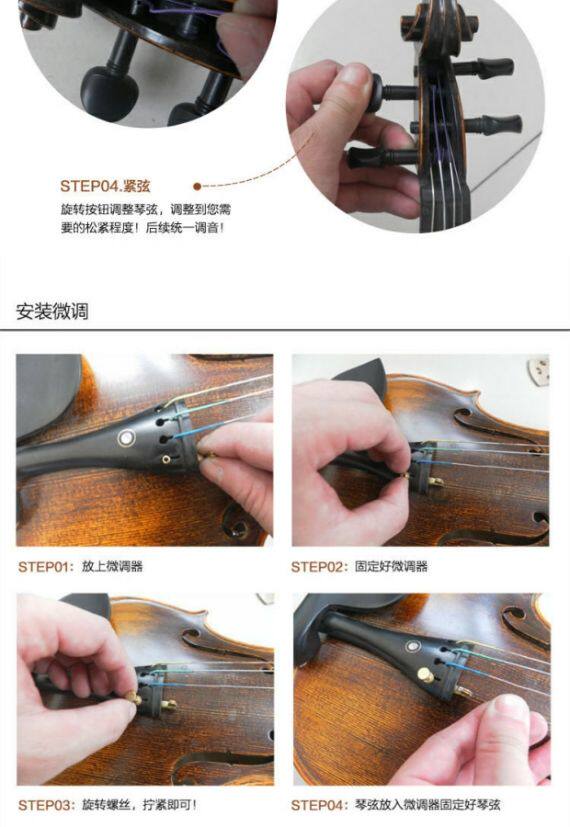 STEP04.紧弦
旋转按钮调整琴弦，调整到您需要的松紧程度！后续统一调音！

安装微调

STEP01：放上微调器

STEP02：固定好微调器

STEP03：旋转螺丝，拧紧即可！

STEP04：琴弦放入微调器固定好琴弦